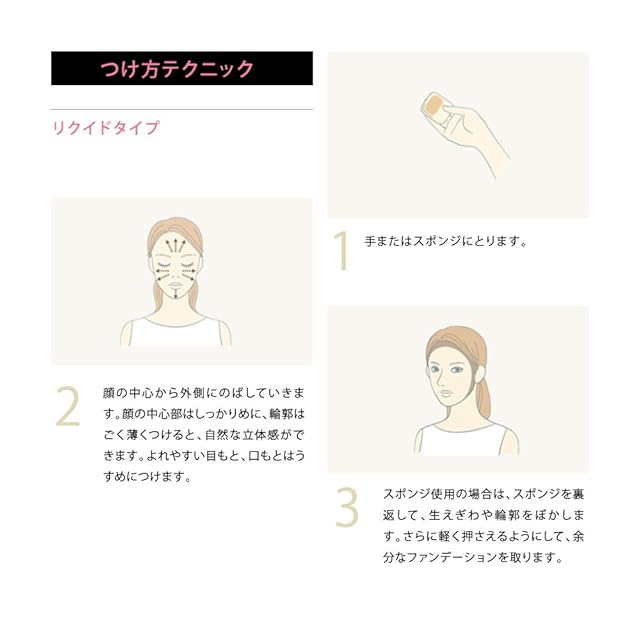 つけ方テクニック

リクイドタイプ

1 手またはスポンジにとります。

2 顔の中心から外側にのばしていきます。顔の中心部はしっかりめに、輪郭はごく薄くつけると、自然な立体感ができます。よれやすい目もと、口もとはうすめにつけます。

3 スポンジ使用の場合は、スポンジを裏返して、生えぎわや輪郭をぼかします。さらに軽く押さえるようにして、余分なファンデーションを取ります。