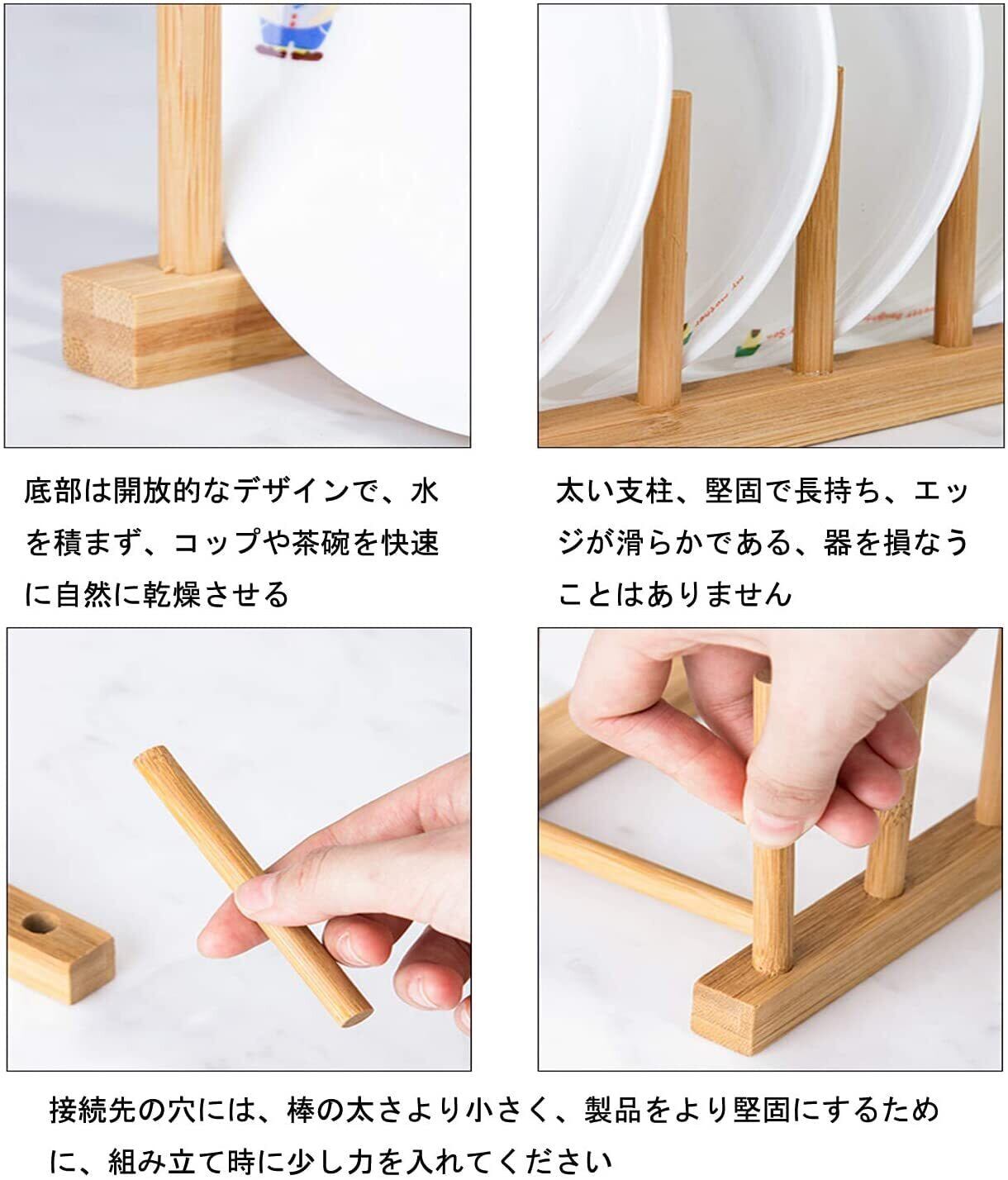 底部は開放的なデザインで、水を積まず、コップや茶碗を快速に自然に乾燥させる

太い支柱、堅固で長持ち、エッジが滑らかである、器を損なうことはありません

接続先の穴には、棒の太さより小さく、製品をより堅固にするために、組み立て時に少し力を入れてください