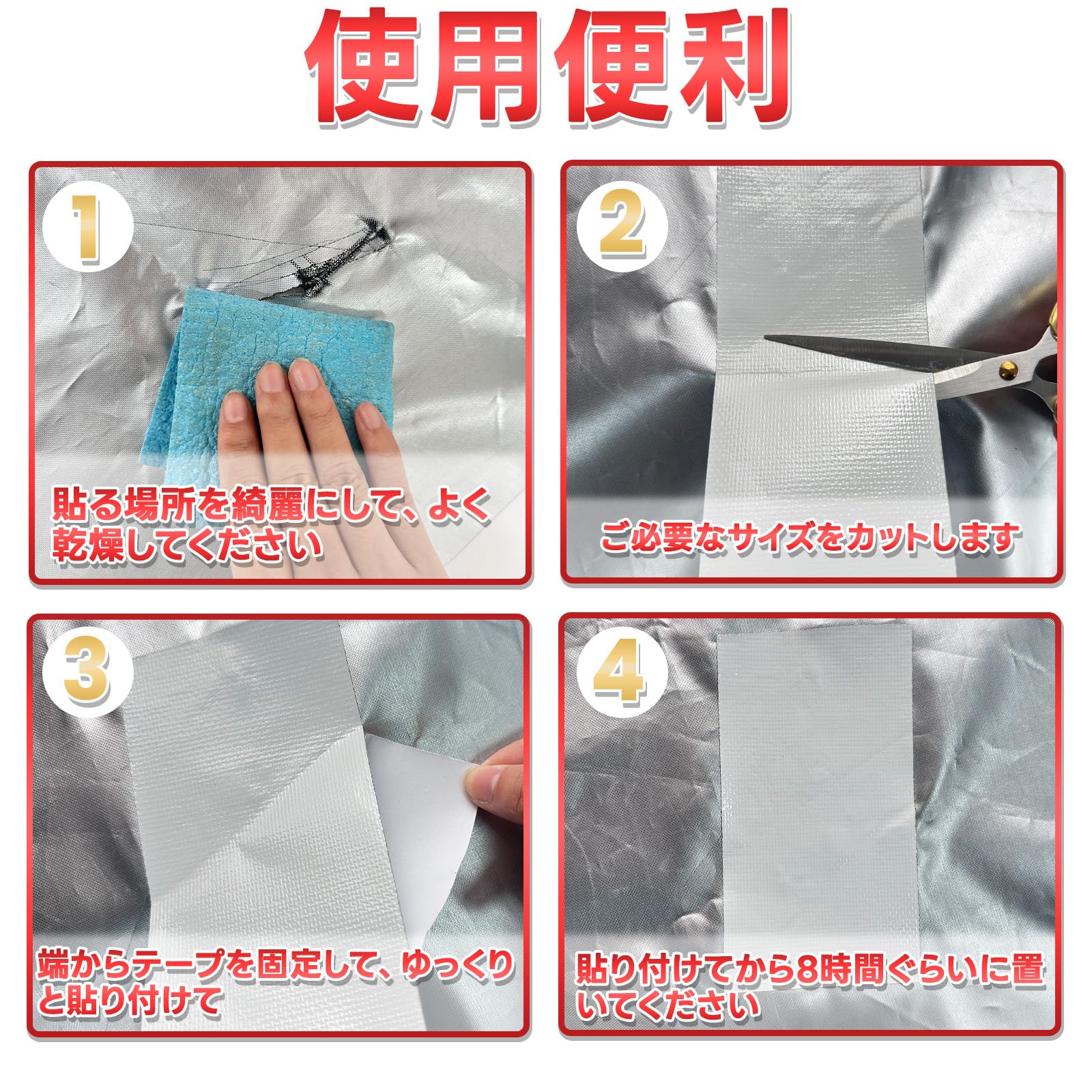 使用便利

1

貼る場所を綺麗にして、よく乾燥してください

2

ご必要なサイズをカットします

3

端からテープを固定して、ゆっくりと貼り付けて

4

貼り付けてから8時間ぐらいに置いてください