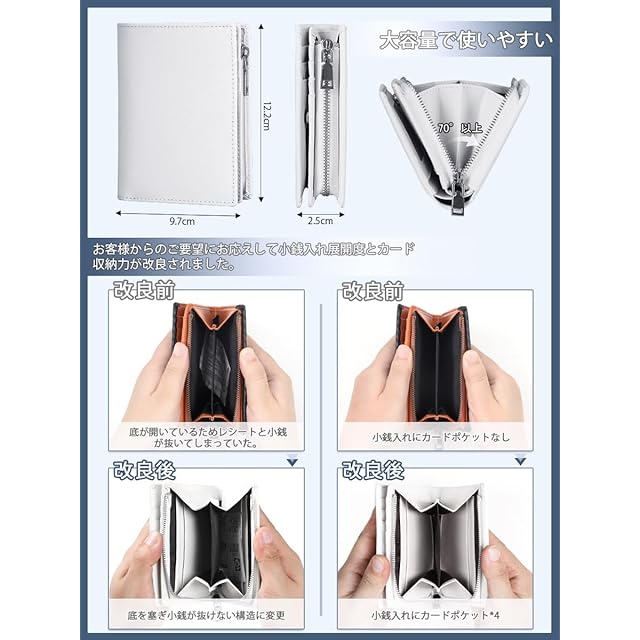 大容量で使いやすい

12.2cm

9.7cm

2.5cm

70° 以上

お客様からのご要望にお応えして小銭入れ展開度とカード収納力が改良されました。

改良前

底が開いているためレシートと小銭が抜いてしまっていた。

改良前

小銭入れにカードポケットなし

改良後

底を塞ぎ小銭が抜けない構造に変更

改良後

小銭入れにカードポケット*4