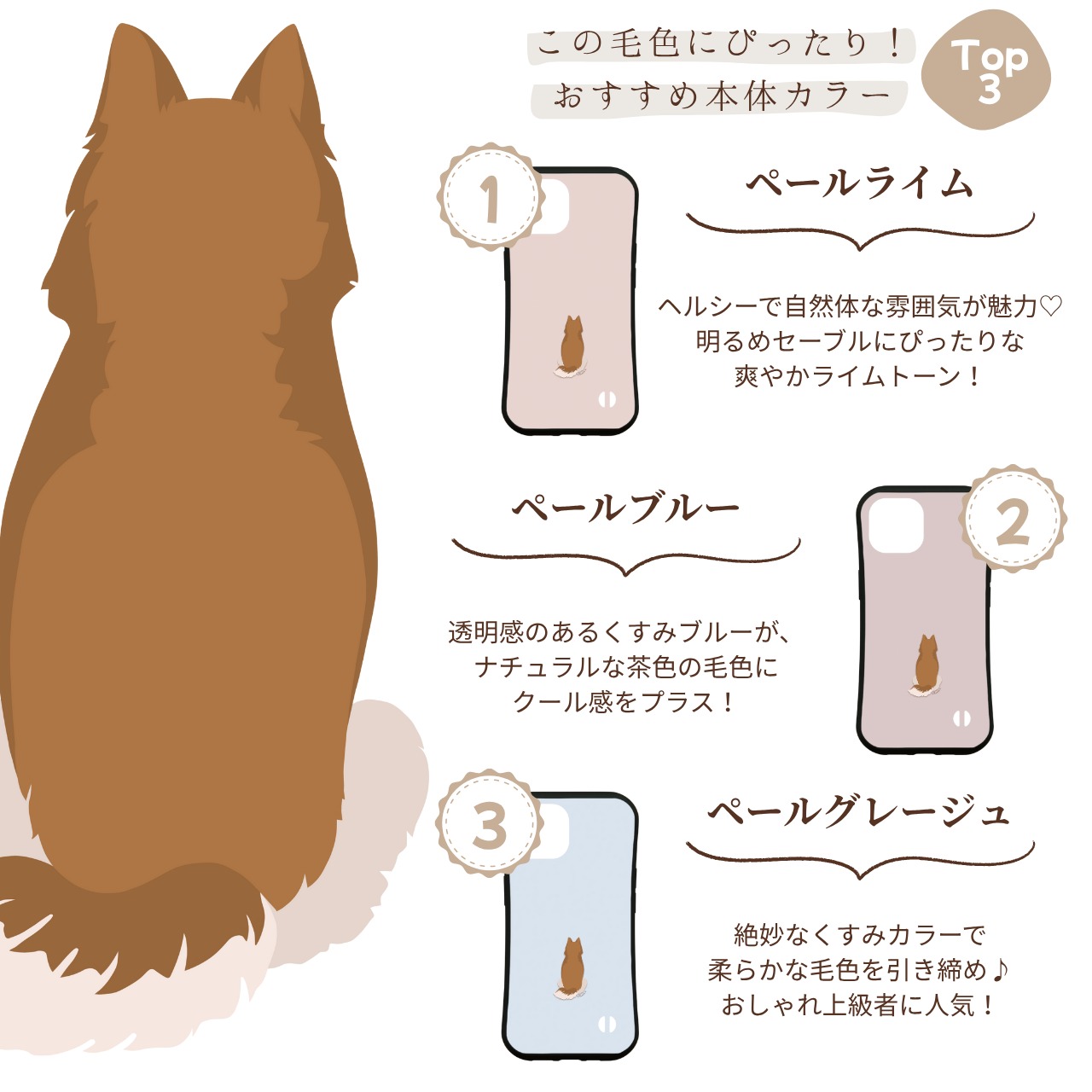 この毛色にぴったり！
おすすめ本体カラー

Top 3

1

ペールライム

ヘルシーで自然体な雰囲気が魅力♡
明るめセーブルにぴったりな
爽やかライムトーン！

ペールブルー

2

透明感のあるくすみブルーが、
ナチュラルな茶色の毛色に
クール感をプラス！

3

ペールグレージュ

絶妙なくすみカラーで
柔らかな毛色を引き締め♪
おしゃれ上級者に人気！