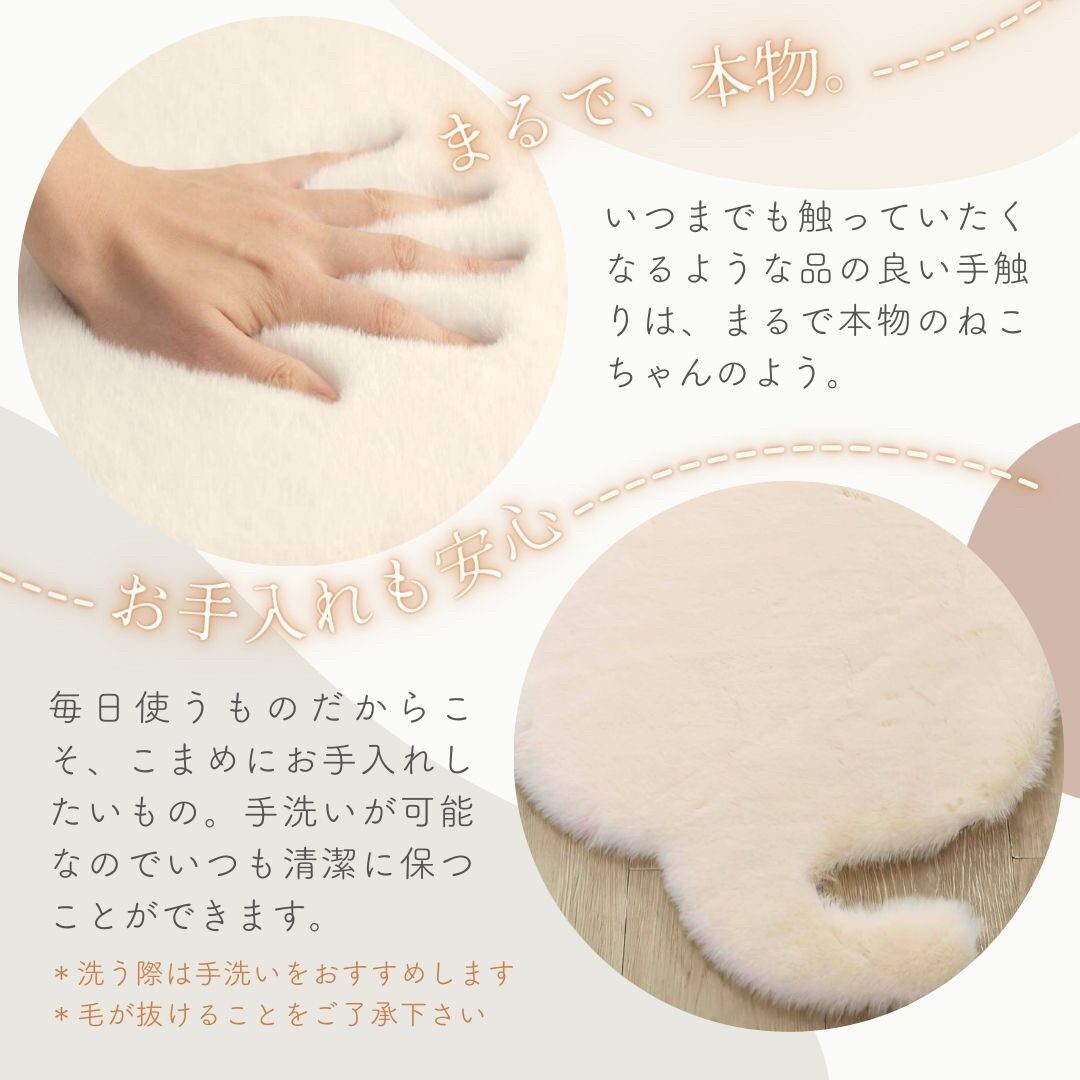 まるで、本物。

いつまでも触っていたくなるような品の良い手触りは、まるで本物のねこちゃんのよう。

お手入れも安心

毎日使うものだからこそ、こまめにお手入れしたいもの。手洗いが可能なのでいつも清潔に保つことができます。

＊洗う際は手洗いをおすすめします
＊毛が抜けることをご了承下さい