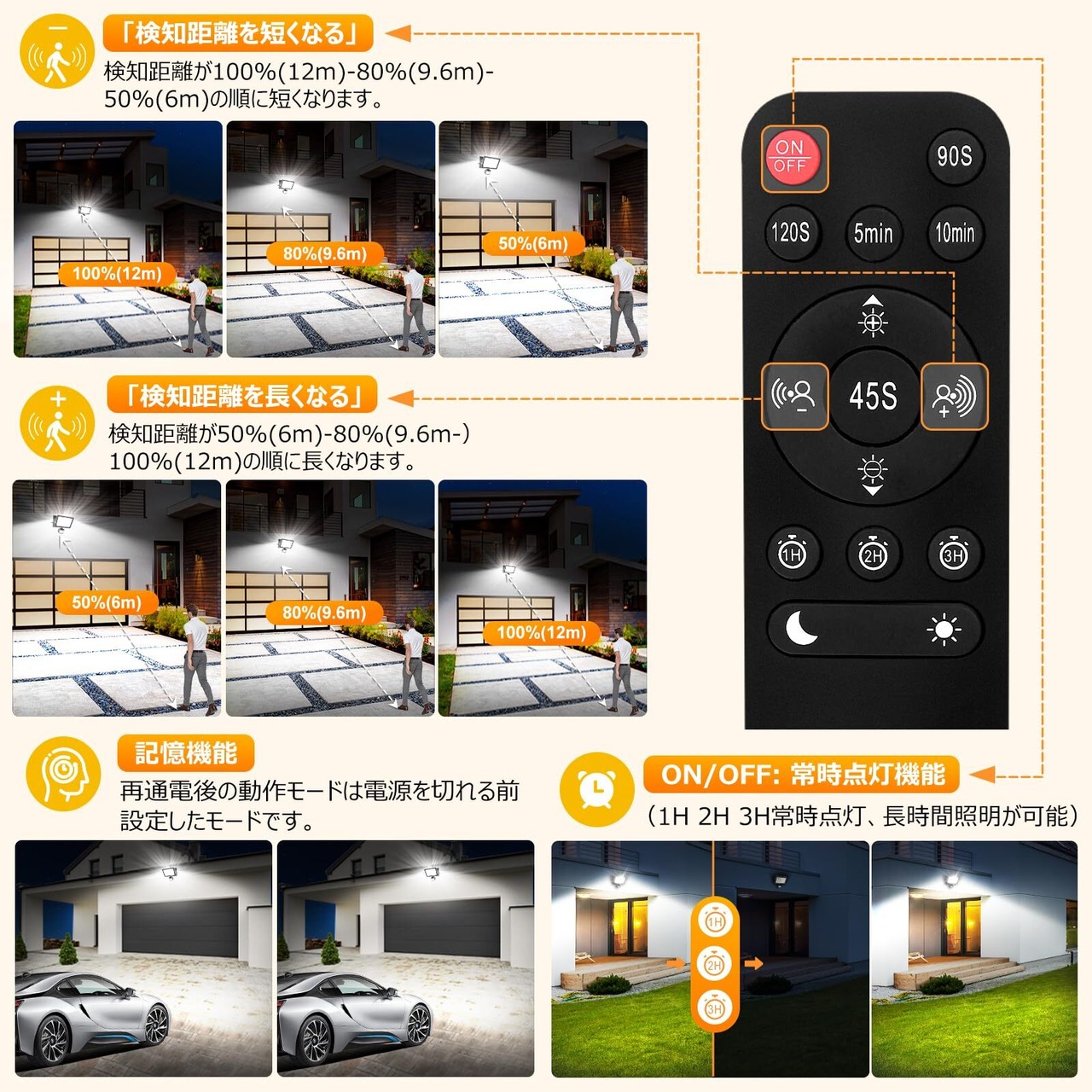 「検知距離を短くなる」
検知距離が100%(12m)-80%(9.6m)-50%(6m)の順に短くなります。

100%(12m)
80%(9.6m)
50%(6m)

「検知距離を長くなる」
検知距離が50%(6m)-80%(9.6m-)100%(12m)の順に長くなります。

50%(6m)
80%(9.6m)
100%(12m)

ON
OFF
90S
120S
5min
10min
45S
1H
2H
3H

記憶機能
再通電後の動作モードは電源を切れる前設定したモードです。

ON/OFF: 常時点灯機能
(1H 2H 3H常時点灯、長時間照明が可能)

1H
2H
3H