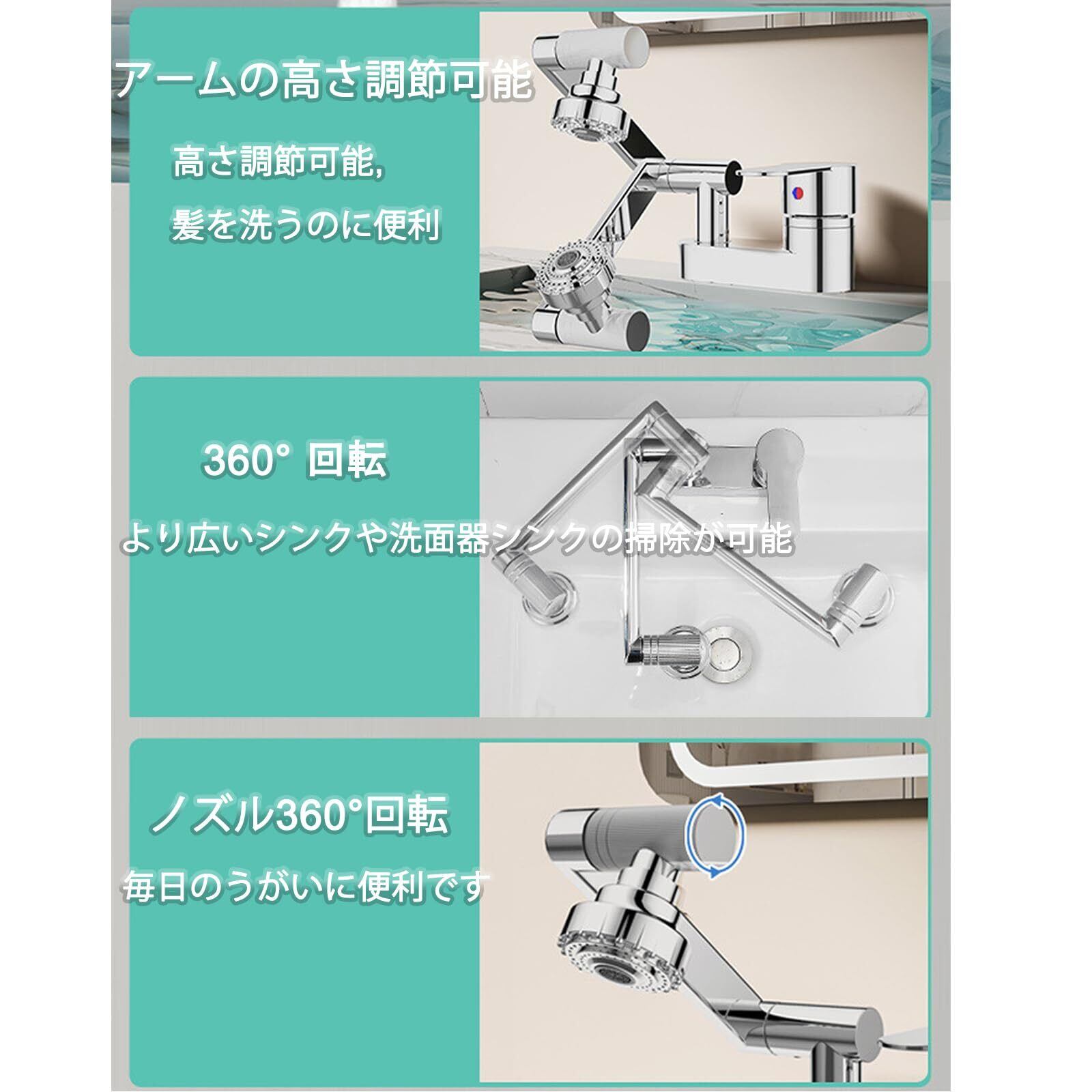 アームの高さ調節可能

高さ調節可能,

髪を洗うのに便利

360° 回転

より広いシンクや洗面器シンクの掃除が可能

ノズル360°回転

毎日のうがいに便利です