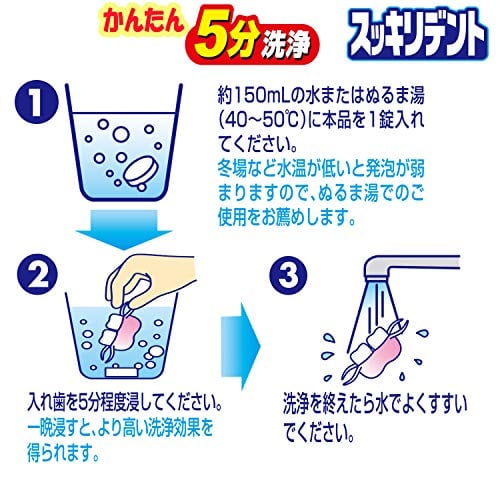 かんたん 5分 洗浄

スッキリデント

1

約150mLの水またはぬるま湯(40~50℃)に本品を1錠入れてください。
冬場など水温が低いと発泡が弱まりますので、ぬるま湯でのご使用をお薦めします。

2

入れ歯を5分程度浸してください。
一晩浸すと、より高い洗浄効果を得られます。

3

洗浄を終えたら水でよくすすいでください。