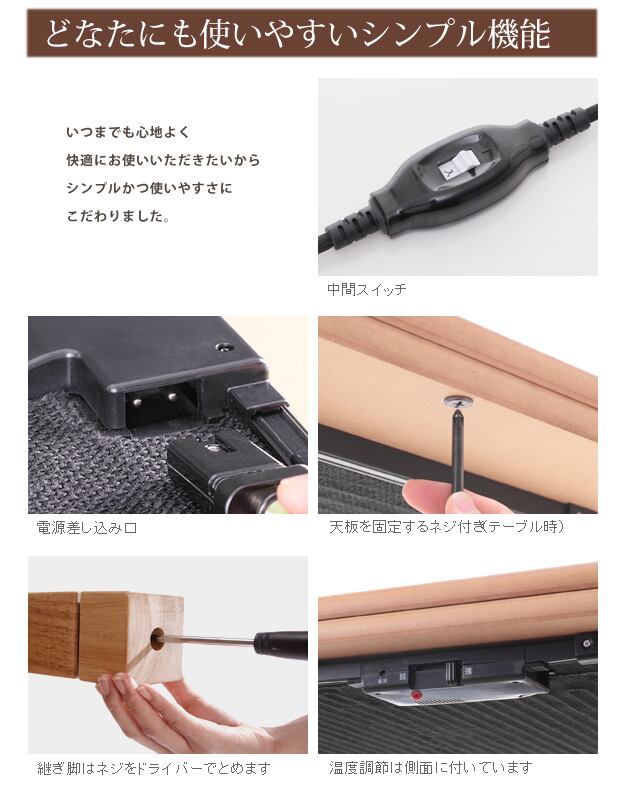 どなたにも使いやすいシンプル機能

いつまでも心地よく
快適にお使いいただきたいから
シンプルかつ使いやすさに
こだわりました。

入

中間スイッチ

電源差し込み口

天板を固定するネジ付き(テーブル時)

継ぎ脚はネジをドライバーでとめます

電源 弱 強

温度調節は側面に付いています