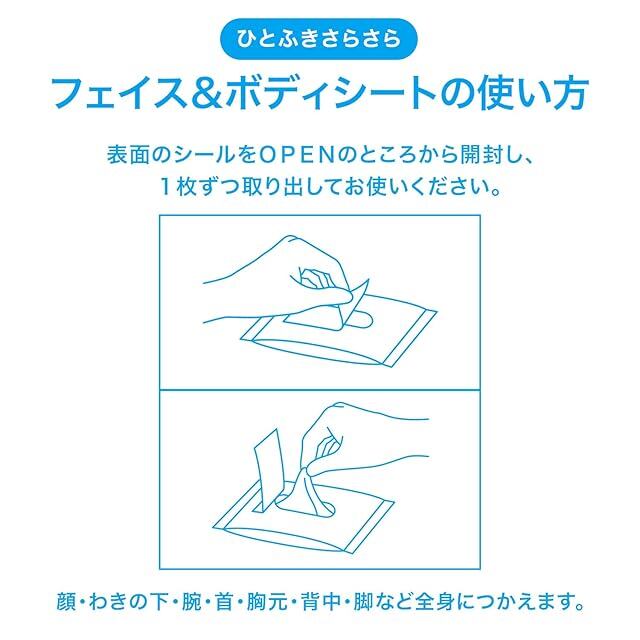 ひとふきさらさら

フェイス＆ボディシートの使い方

表面のシールをＯＰＥＮのところから開封し、１枚ずつ取り出してお使いください。

顔・わきの下・腕・首・胸元・背中・脚など全身につかえます。