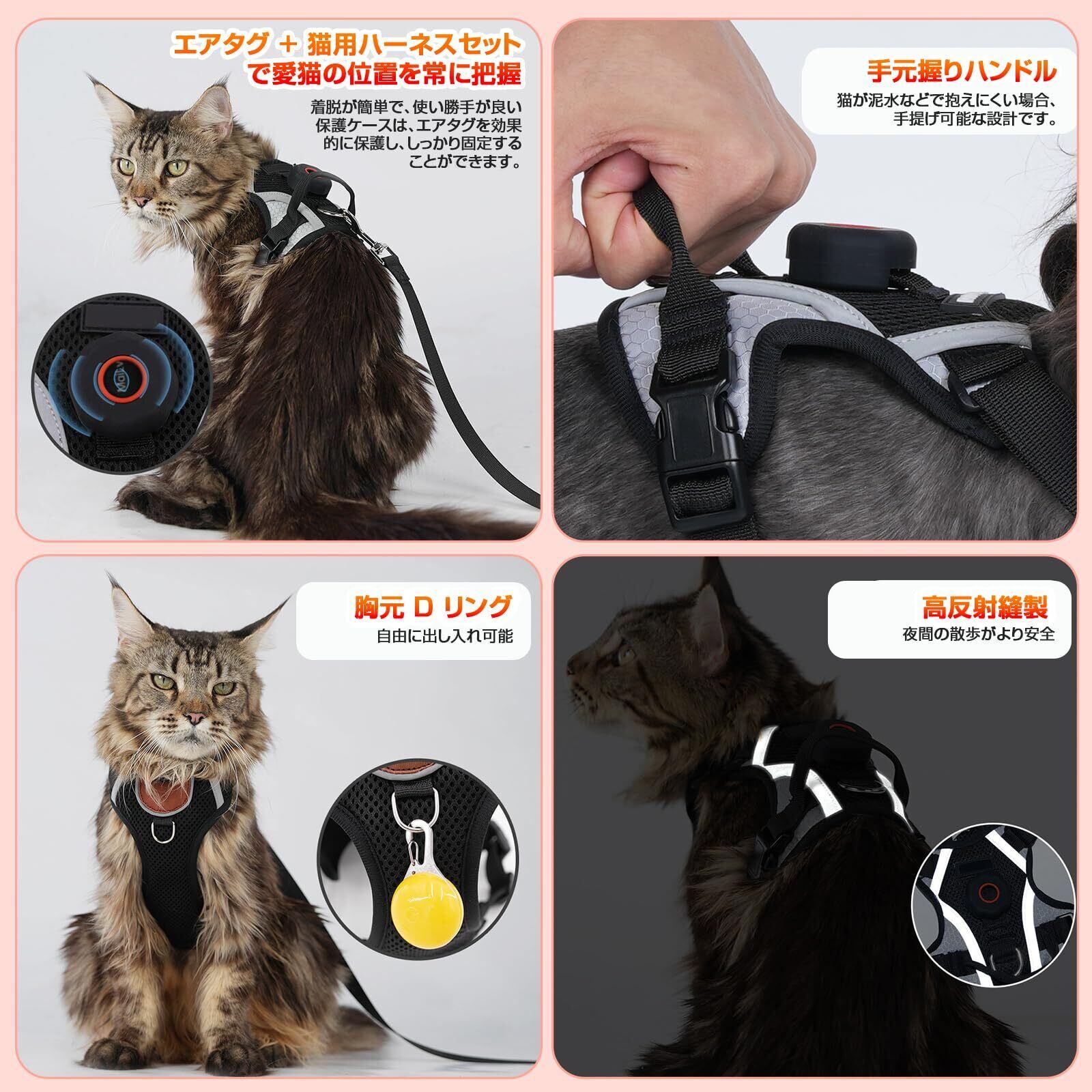 エアタグ + 猫用ハーネスセットで愛猫の位置を常に把握

着脱が簡単で、使い勝手が良い保護ケースは、エアタグを効果的に保護し、しっかり固定することができます。

手元握りハンドル

猫が泥水などで抱えにくい場合、手提げ可能な設計です。

胸元 D リング

自由に出し入れ可能

高反射縫製

夜間の散歩がより安全