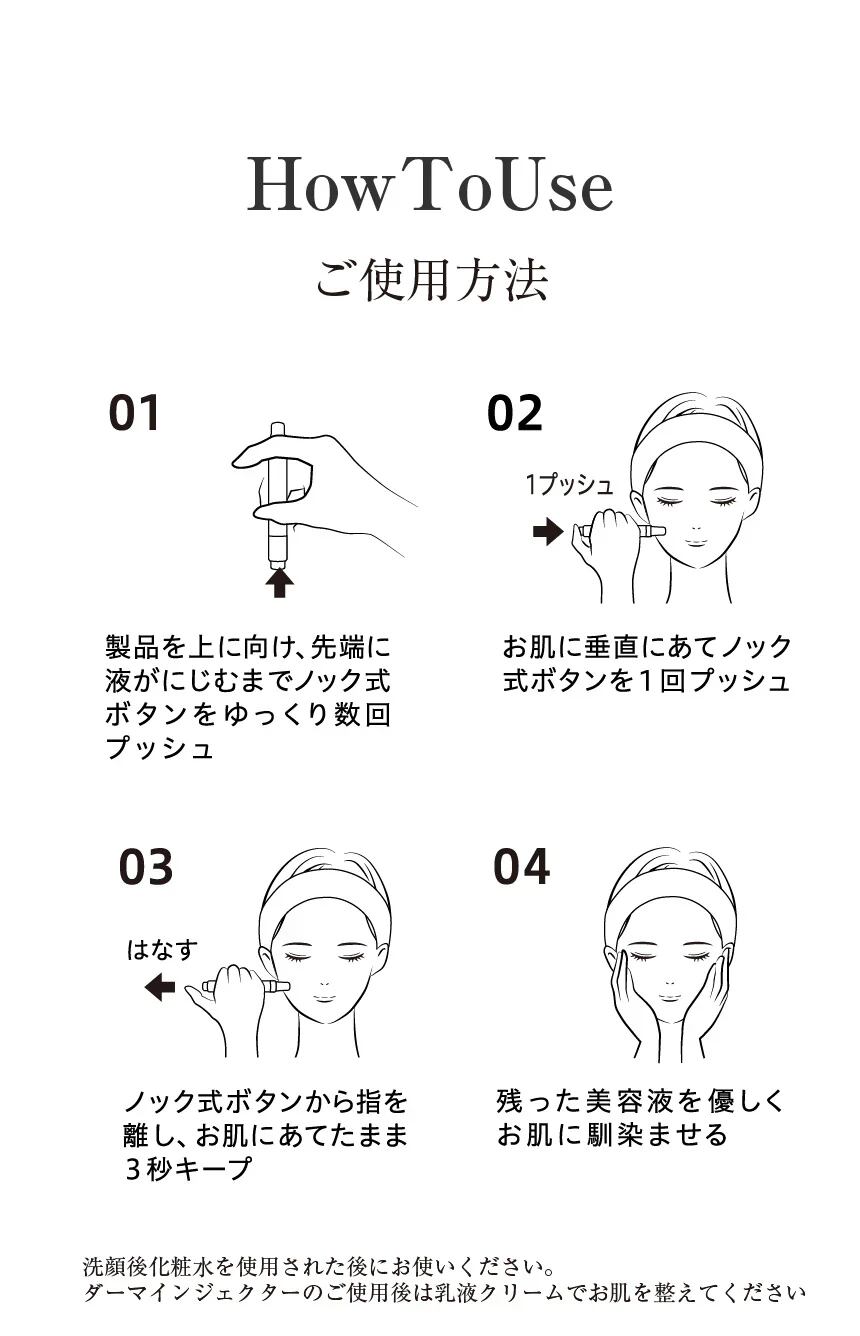 HowToUse
ご使用方法

01

製品を上に向け、先端に液がにじむまでノック式ボタンをゆっくり数回プッシュ

02

1プッシュ

お肌に垂直にあてノック式ボタンを１回プッシュ

03

はなす

ノック式ボタンから指を離し、お肌にあてたまま３秒キープ

04

残った美容液を優しくお肌に馴染ませる

洗顔後化粧水を使用された後にお使いください。
ダーマインジェクターのご使用後は乳液クリームでお肌を整えてください