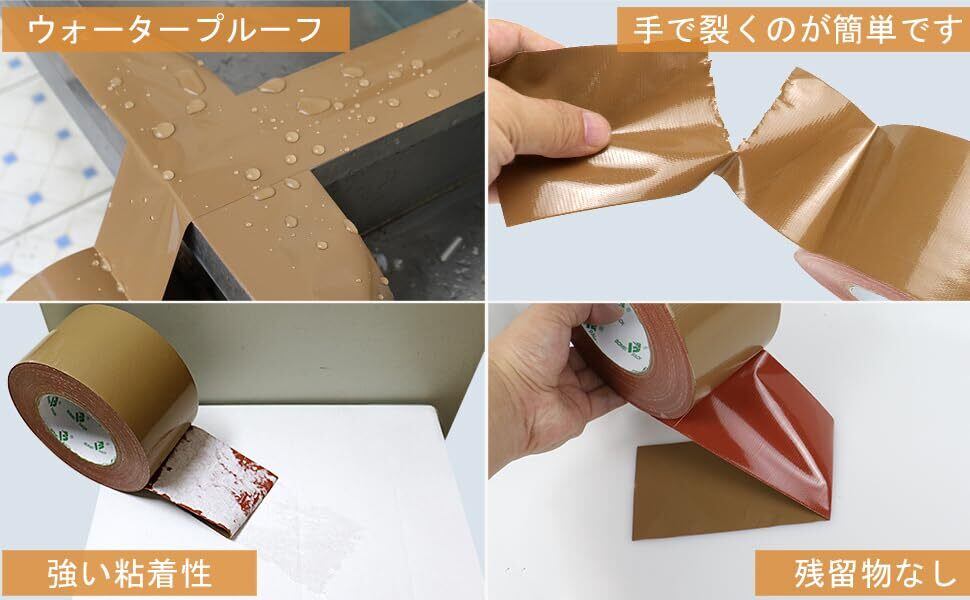 ウォータープルーフ

手で裂くのが簡単です

強い粘着性

残留物なし