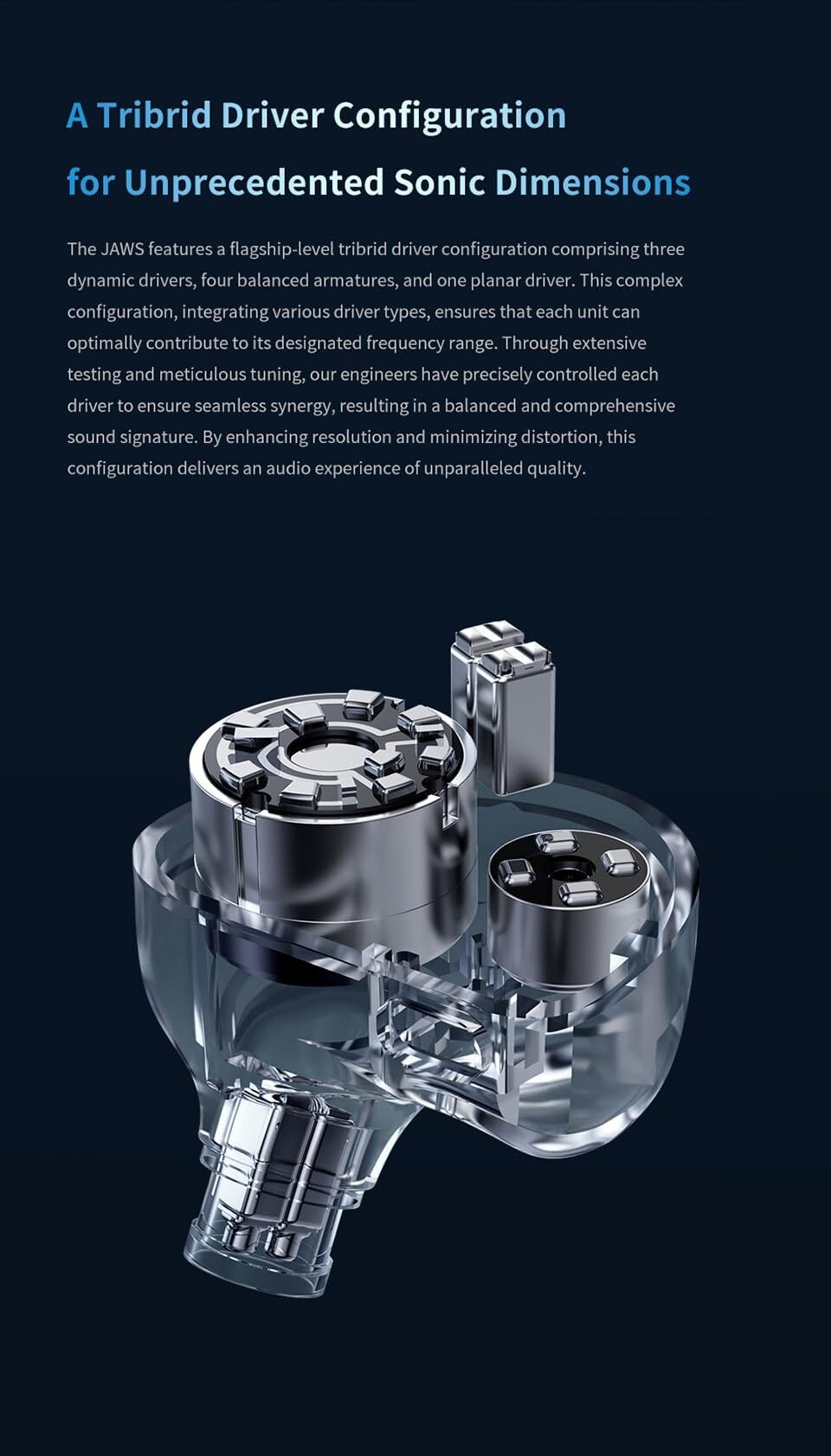 A Tribrid Driver Configuration
for Unprecedented Sonic Dimensions

The JAWS features a flagship-level tribrid driver configuration comprising three dynamic drivers, four balanced armatures, and one planar driver. This complex configuration, integrating various driver types, ensures that each unit can optimally contribute to its designated frequency range. Through extensive testing and meticulous tuning, our engineers have precisely controlled each driver to ensure seamless synergy, resulting in a balanced and comprehensive sound signature. By enhancing resolution and minimizing distortion, this configuration delivers an audio experience of unparalleled quality.