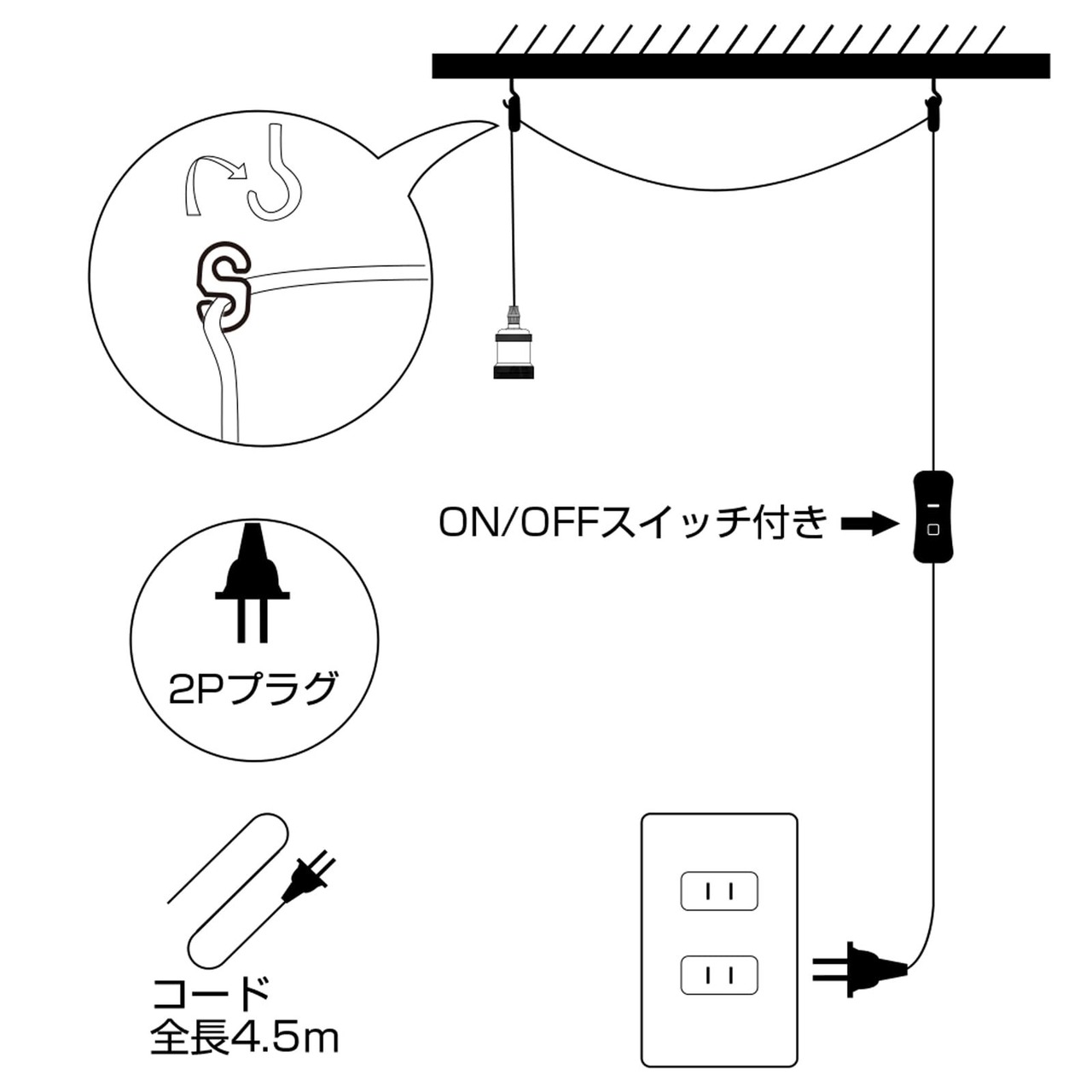 ON/OFFスイッチ付き

2Pプラグ

コード
全長4.5m