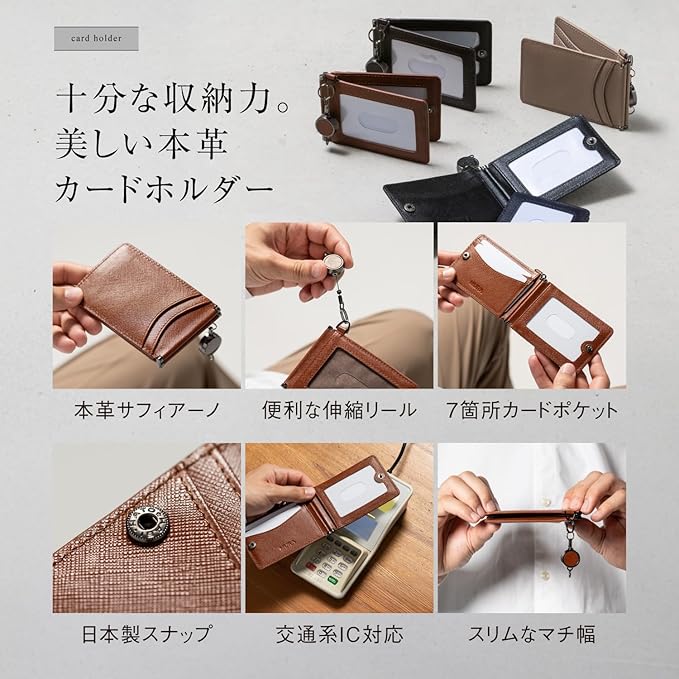 card holder

十分な収納力。
美しい本革
カードホルダー

本革サフィアーノ

便利な伸縮リール

7箇所カードポケット

日本製スナップ

交通系IC対応

スリムなマチ幅