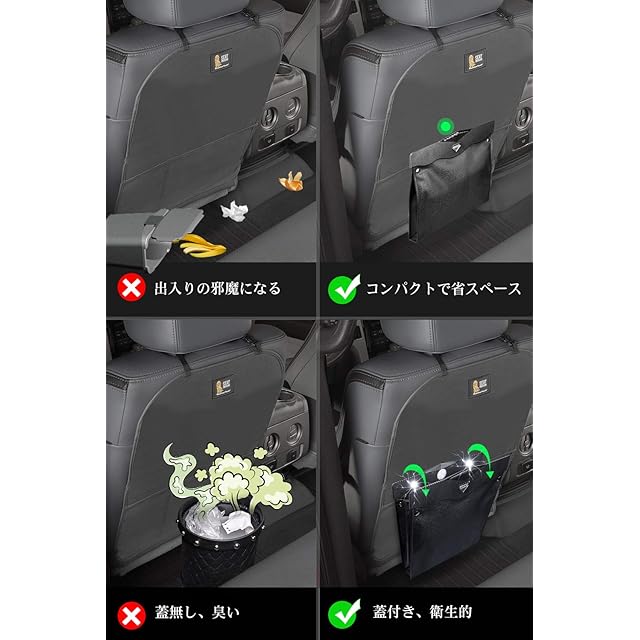 出入りの邪魔になる

コンパクトで省スペース

蓋無し、臭い

蓋付き、衛生的