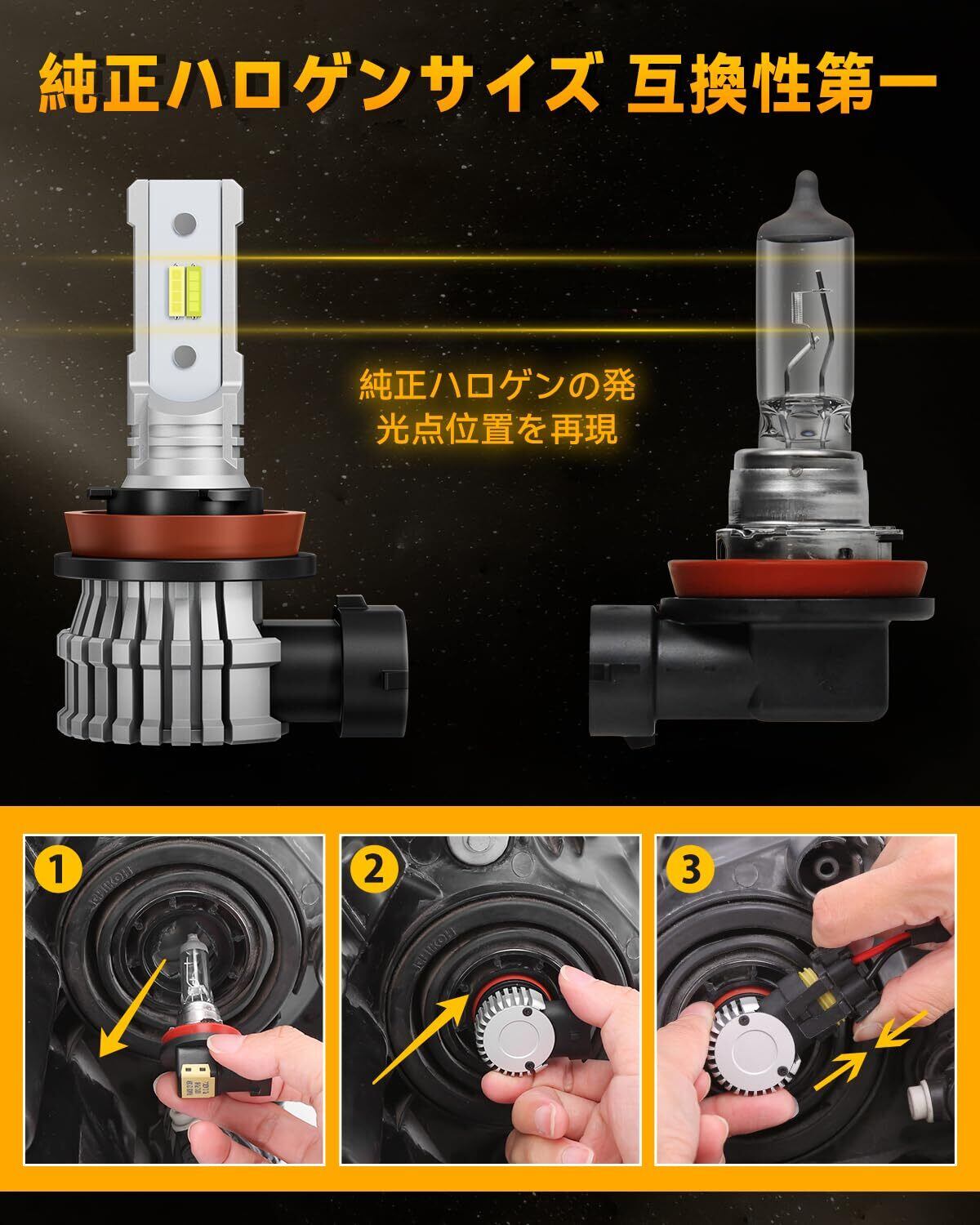 純正ハロゲンサイズ 互換性第一

純正ハロゲンの発光点位置を再現

1

2

3