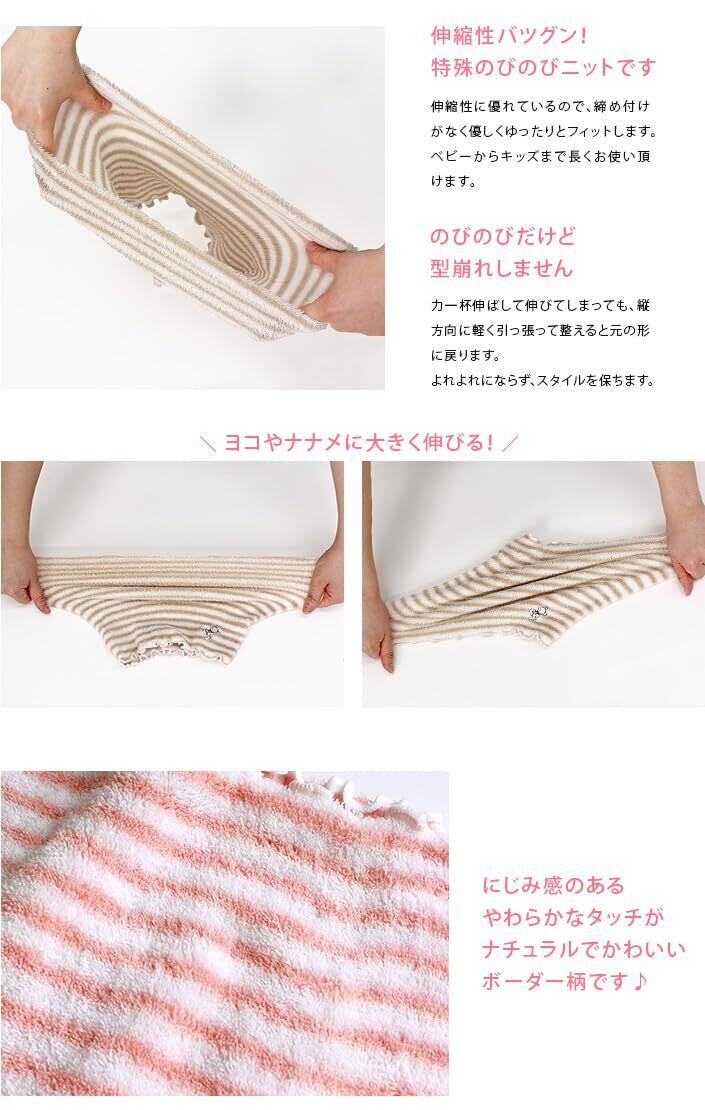 伸縮性バツグン!
特殊のびのびニットです

伸縮性に優れているので、締め付けがなく優しくゆったりとフィットします。ベビーからキッズまで長くお使い頂けます。

のびのびだけど
型崩れしません

力一杯伸ばして伸びてしまっても、縦方向に軽く引っ張って整えると元の形に戻ります。
よれよれにならず、スタイルを保ちます。

＼ ヨコやナナメに大きく伸びる! ／

にじみ感のある
やわらかなタッチが
ナチュラルでかわいい
ボーダー柄です♪