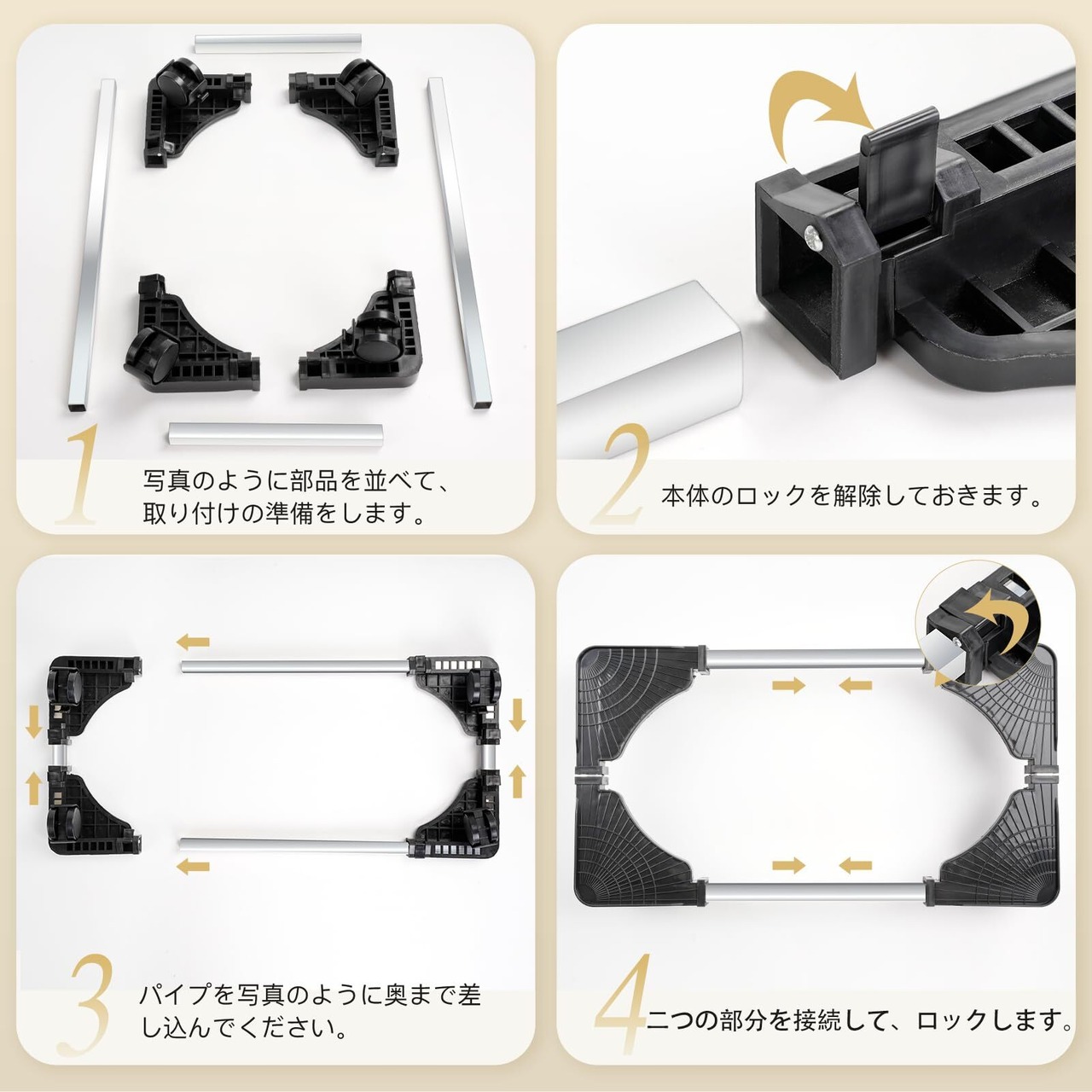 1
写真のように部品を並べて、取り付けの準備をします。

2
本体のロックを解除しておきます。

3
パイプを写真のように奥まで差し込んでください。

4
二つの部分を接続して、ロックします。