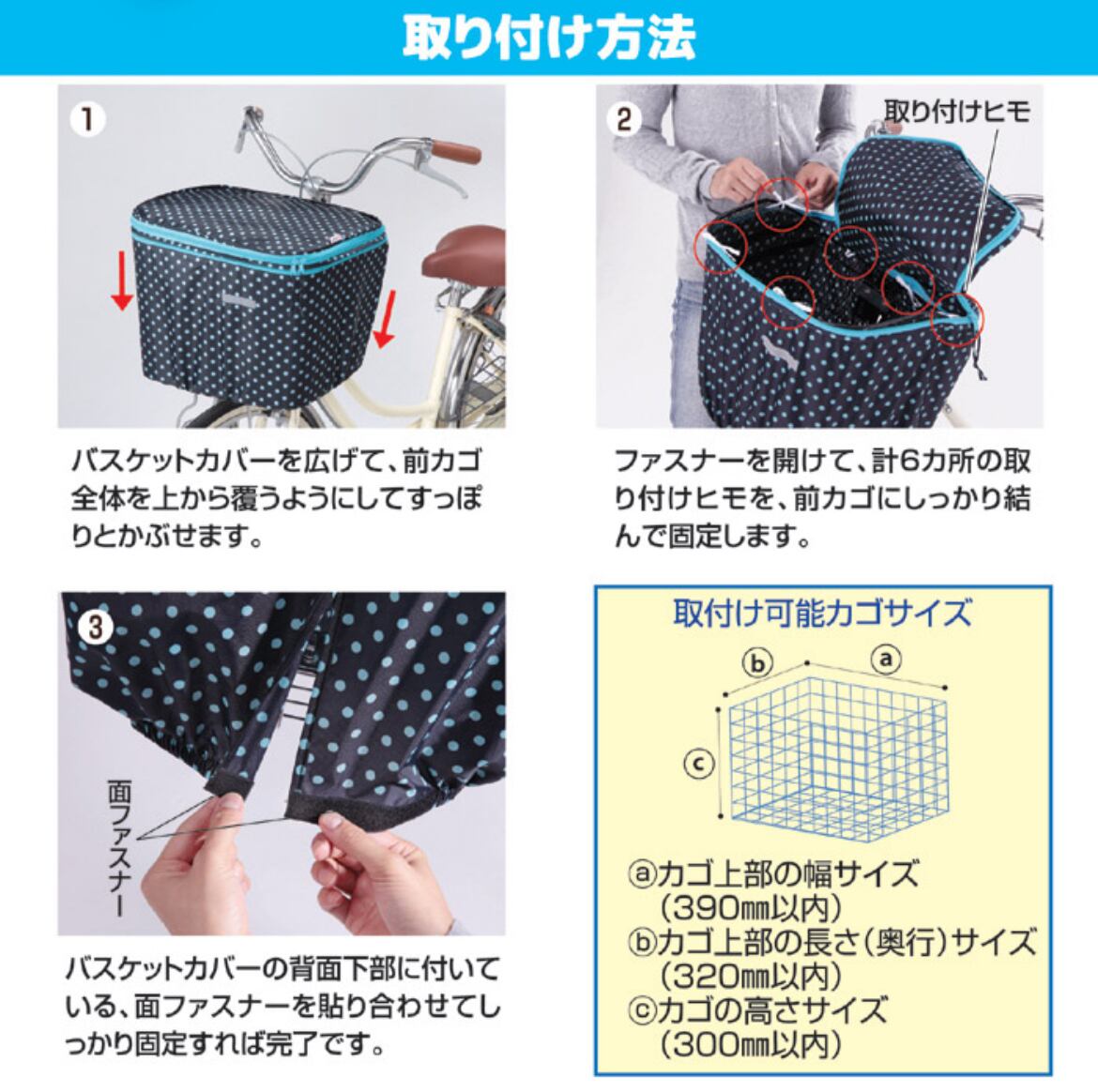 取り付け方法

1

バスケットカバーを広げて、前カゴ全体を上から覆うようにしてすっぽりとかぶせます。

2

取り付けヒモ

ファスナーを開けて、計6カ所の取り付けヒモを、前カゴにしっかり結んで固定します。

3

面ファスナー

バスケットカバーの背面下部に付いている、面ファスナーを貼り合わせてしっかり固定すれば完了です。

取付け可能カゴサイズ

ⓑ ⓐ ⓒ

ⓐカゴ上部の幅サイズ
（390㎜以内）
ⓑカゴ上部の長さ（奥行）サイズ
（320㎜以内）
ⓒカゴの高さサイズ
（300㎜以内）