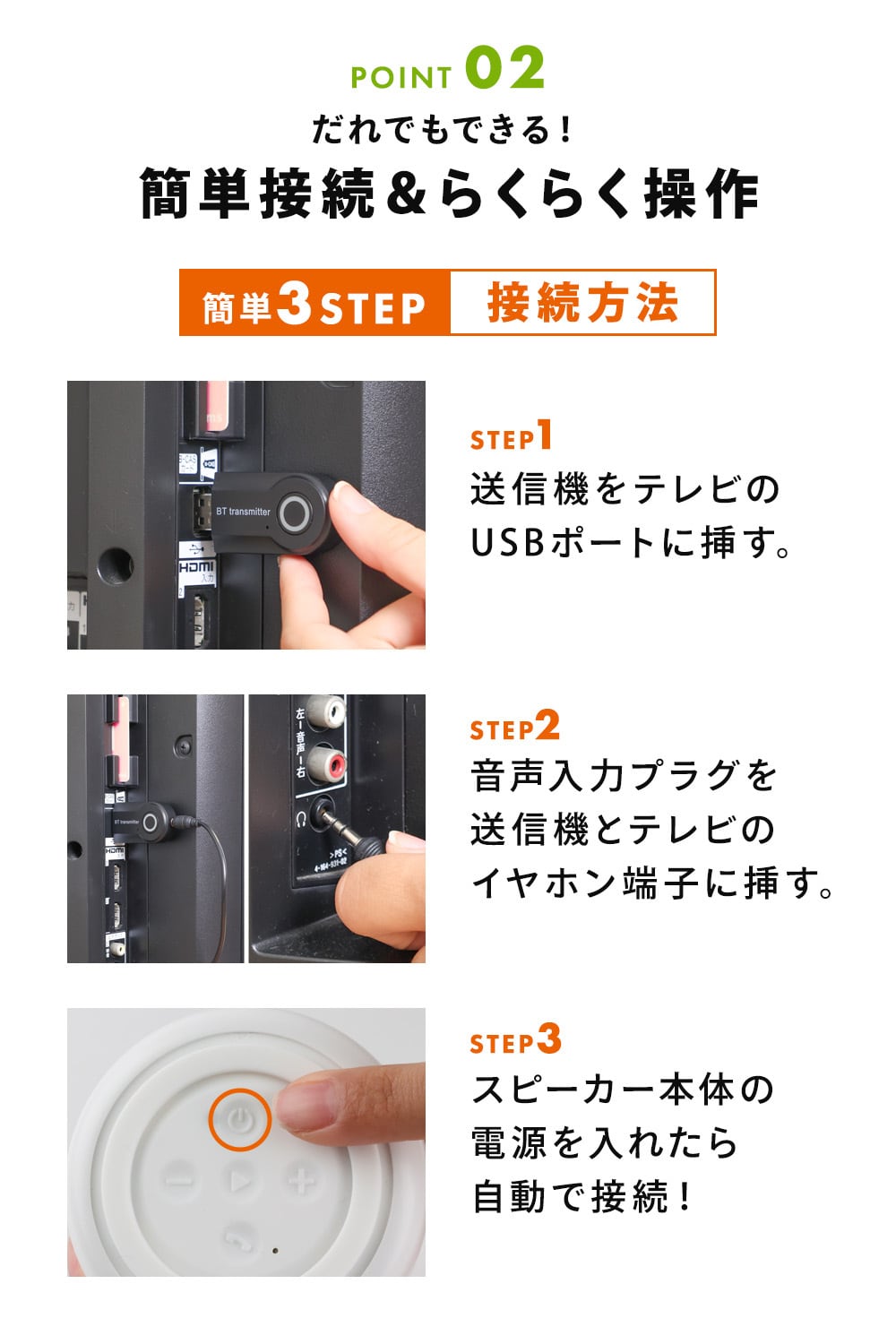 POINT 02

だれでもできる！

簡単接続＆らくらく操作

簡単3STEP 接続方法

BT transmitter

HDMI 入力

STEP1
送信機をテレビのUSBポートに挿す。

左ー音声ー右

STEP2
音声入力プラグを送信機とテレビのイヤホン端子に挿す。

STEP3
スピーカー本体の電源を入れたら自動で接続！