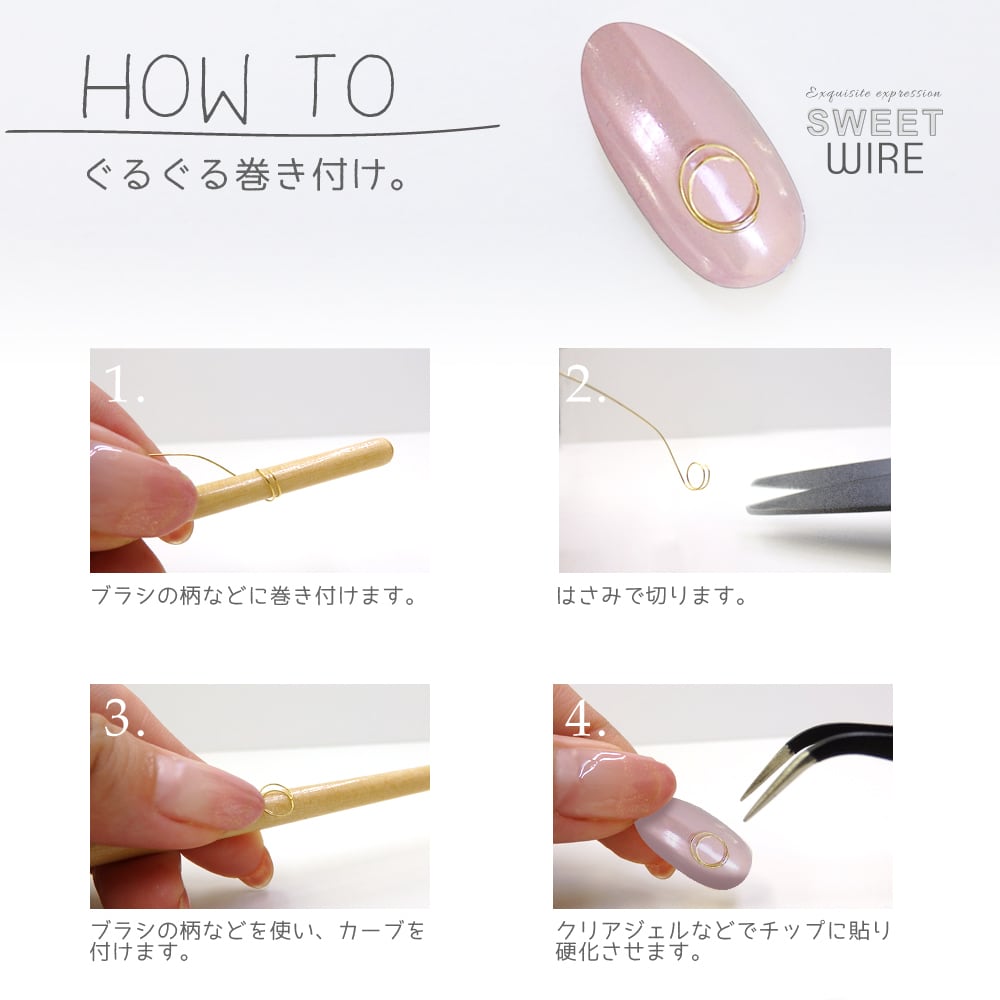 HOW TO

ぐるぐる巻き付け。

Exquisite expression
SWEET
WIRE

1.

ブラシの柄などに巻き付けます。

2.

はさみで切ります。

3.

ブラシの柄などを使い、カーブを付けます。

4.

クリアジェルなどでチップに貼り硬化させます。