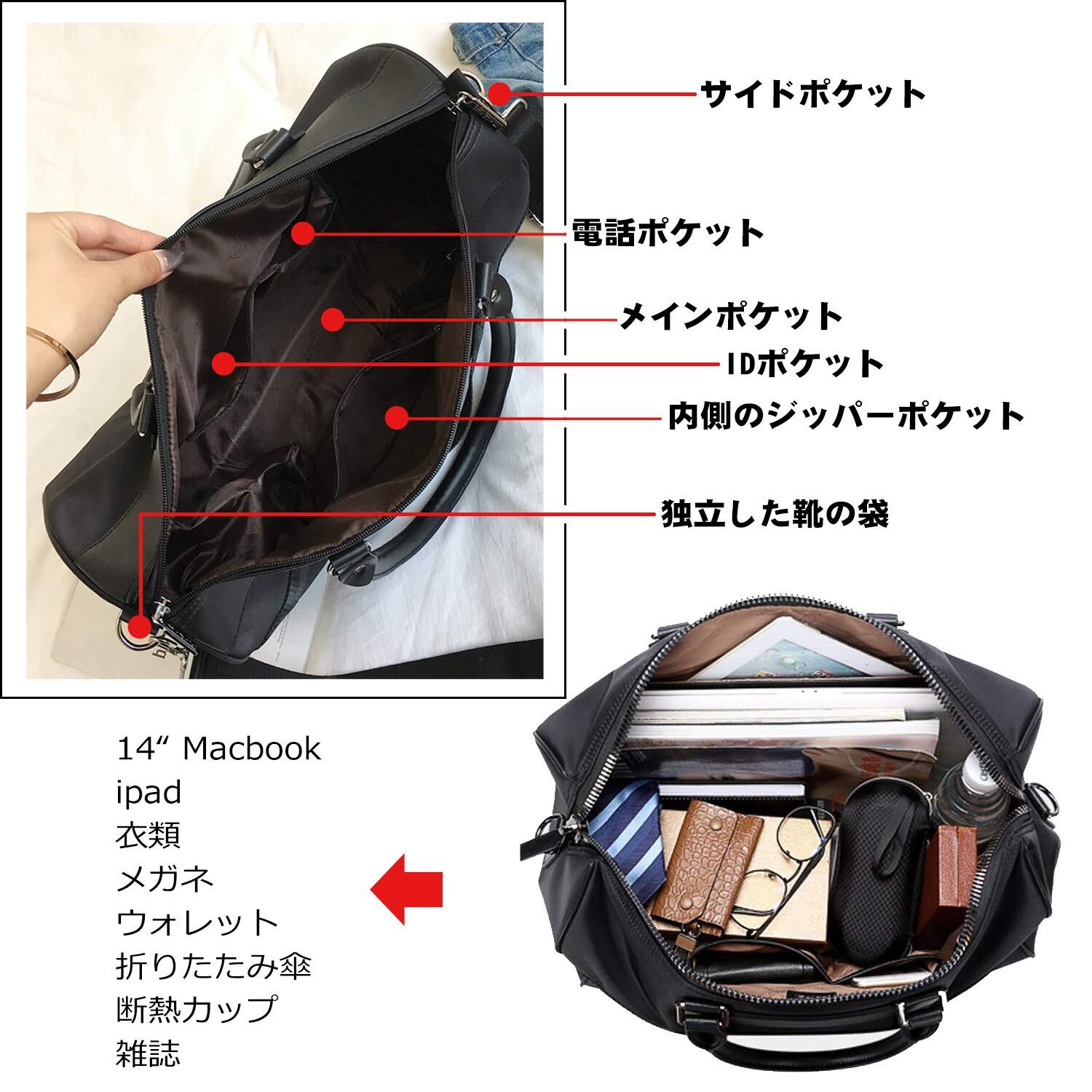 サイドポケット

電話ポケット

メインポケット

IDポケット

内側のジッパーポケット

独立した靴の袋

14“ Macbook
ipad
衣類
メガネ
ウォレット
折りたたみ傘
断熱カップ
雑誌