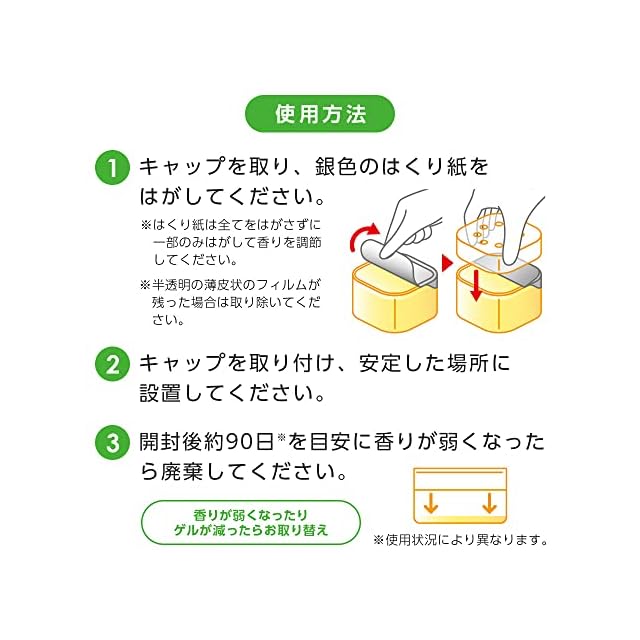 使用方法

1 キャップを取り、銀色のはくり紙をはがしてください。

※はくり紙は全てをはがさずに一部のみはがして香りを調節してください。

※半透明の薄皮状のフィルムが残った場合は取り除いてください。

2 キャップを取り付け、安定した場所に設置してください。

3 開封後約90日※を目安に香りが弱くなったら廃棄してください。

香りが弱くなったり
ゲルが減ったらお取り替え

※使用状況により異なります。