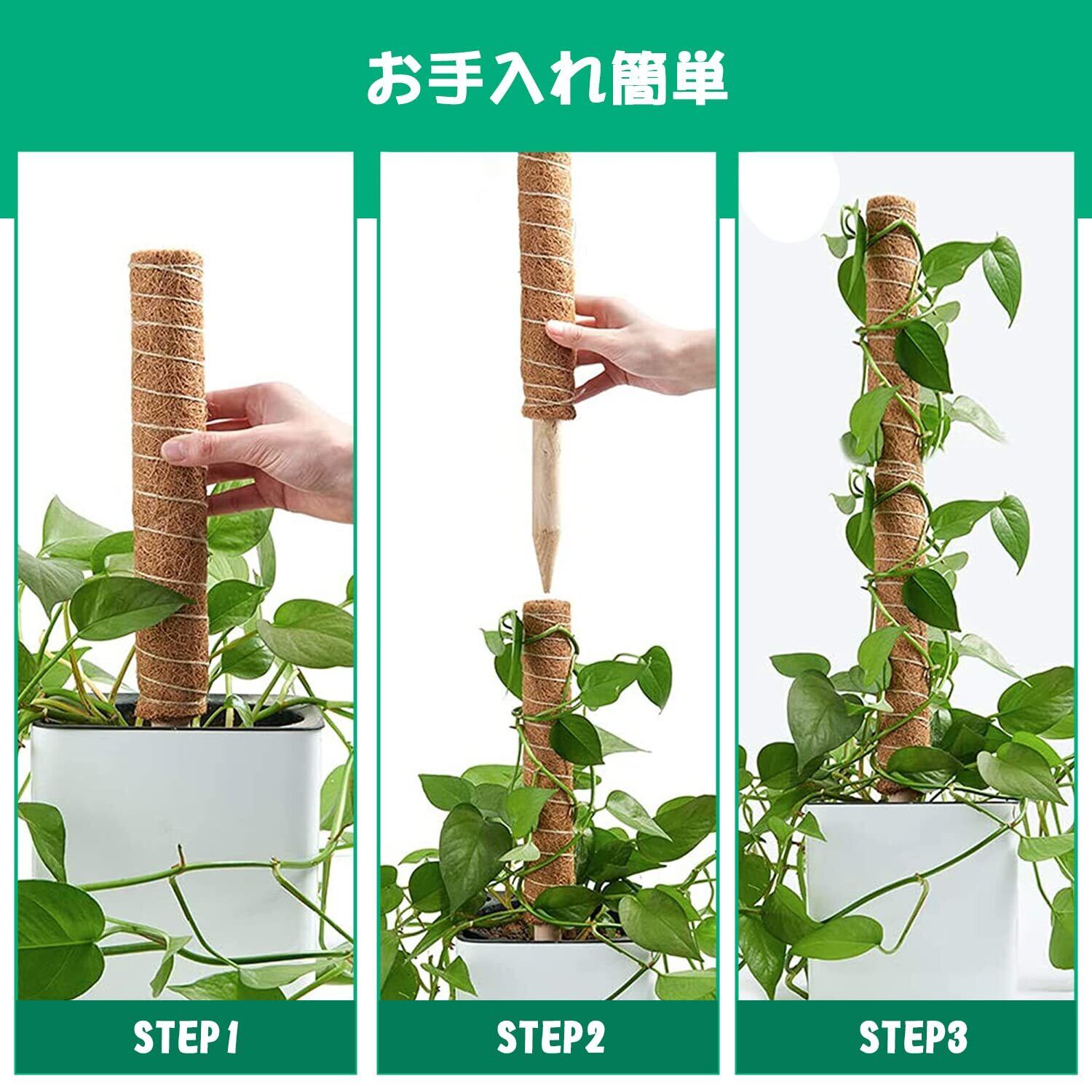 お手入れ簡単

STEP1

STEP2

STEP3