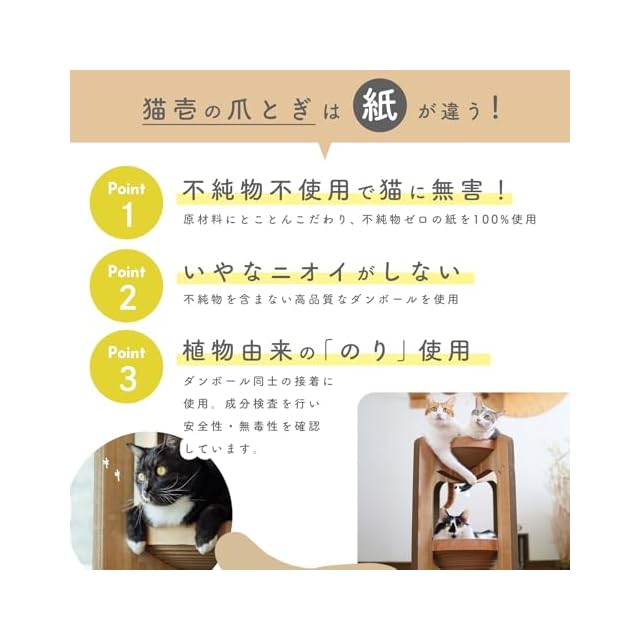 猫壱の爪とぎは紙が違う！

Point 1
不純物不使用で猫に無害！
原材料にとことんこだわり、不純物ゼロの紙を100%使用

Point 2
いやなニオイがしない
不純物を含まない高品質なダンボールを使用

Point 3
植物由来の「のり」使用
ダンボール同士の接着に使用。成分検査を行い安全性・無毒性を確認しています。