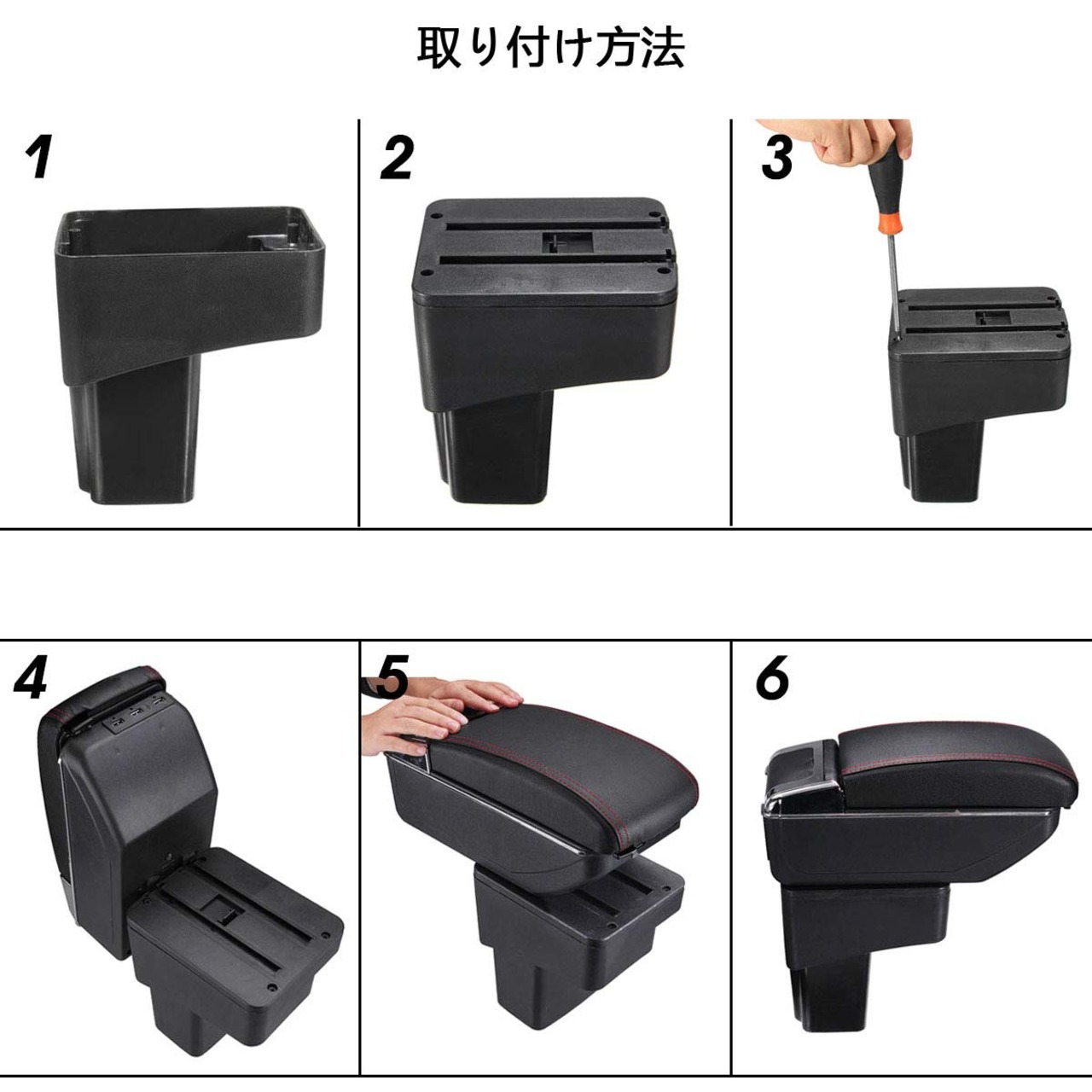 取り付け方法

1

2

3

4

5

6