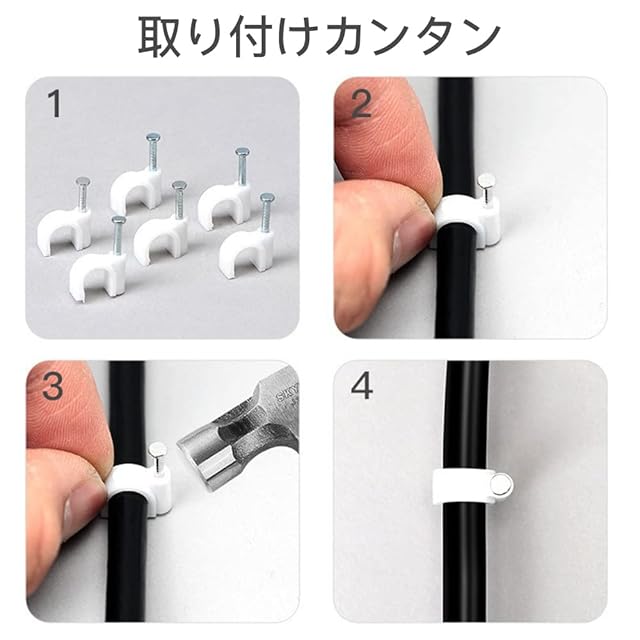 取り付けカンタン

1

2

3

SKY

4