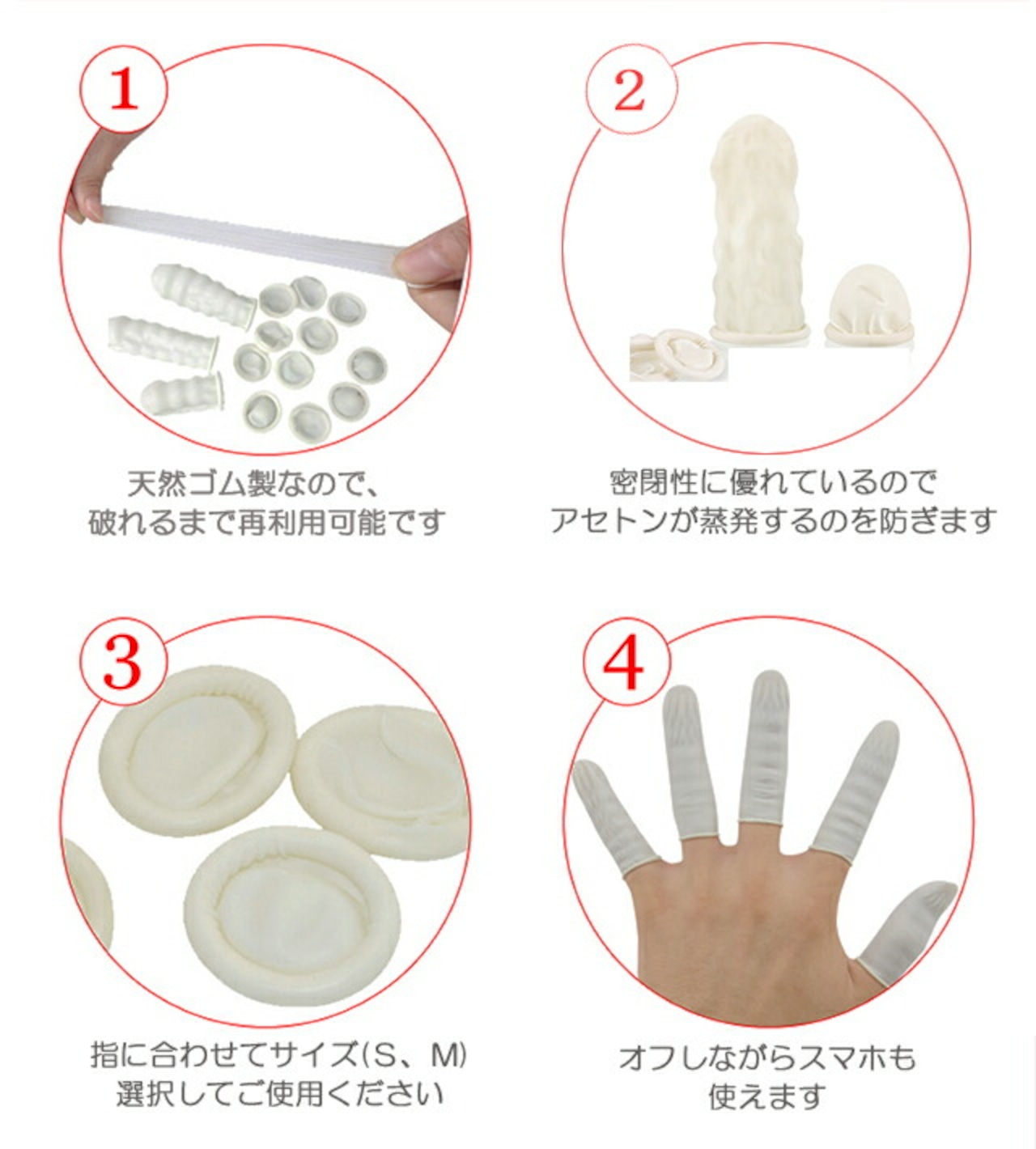 1

天然ゴム製なので、
破れるまで再利用可能です

2

密閉性に優れているので
アセトンが蒸発するのを防ぎます

3

指に合わせてサイズ(S、M)
選択してご使用ください

4

オフしながらスマホも
使えます