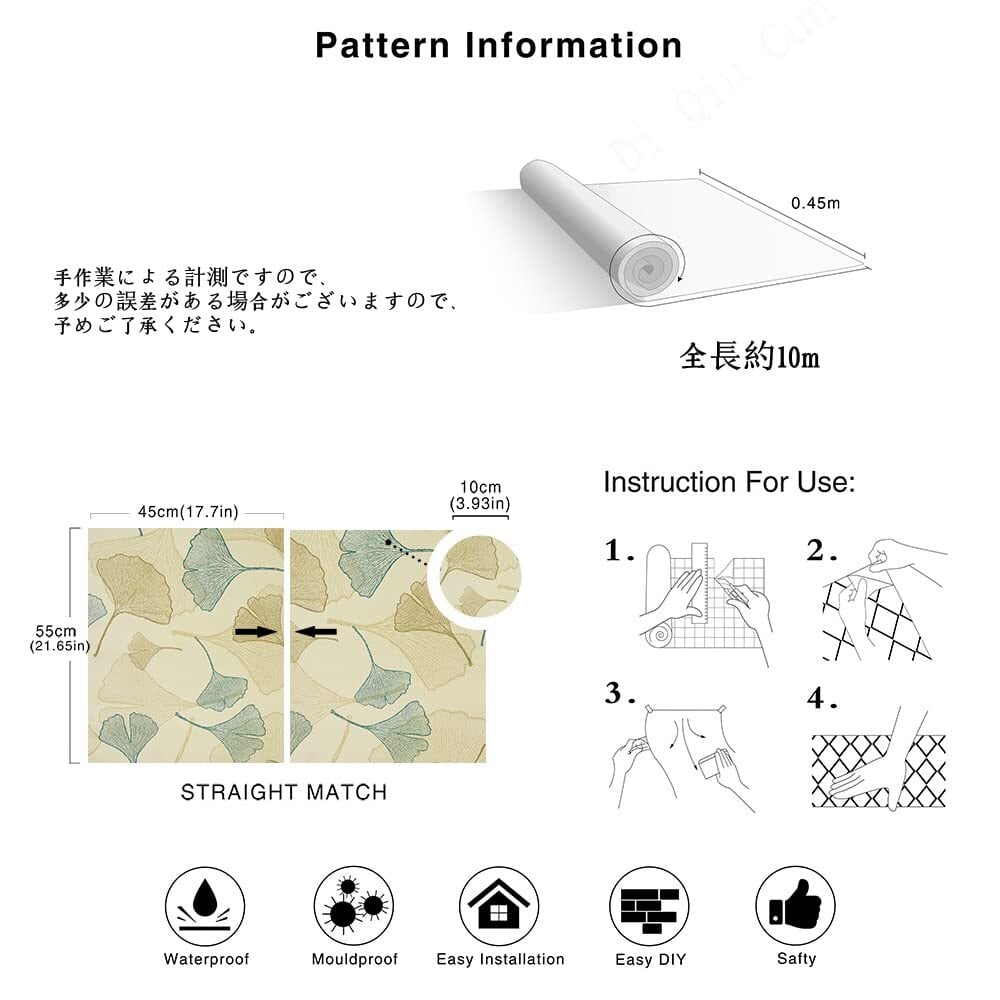 Pattern Information

Di Qiu Cun

0.45m

手作業による計測ですので、
多少の誤差がある場合がございますので、
予めご了承ください。

全長約10m

45cm(17.7in)

10cm
(3.93in)

55cm
(21.65in)

STRAIGHT MATCH

Instruction For Use:

1.

2.

3.

4.

Waterproof

Mouldproof

Easy Installation

Easy DIY

Safty