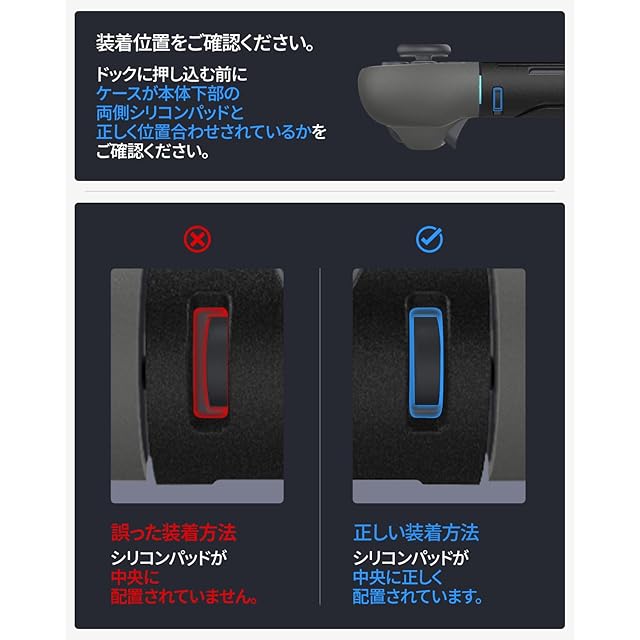 装着位置をご確認ください。

ドックに押し込む前に
ケースが本体下部の
両側シリコンパッドと
正しく位置合わせされているかを
ご確認ください。

誤った装着方法
シリコンパッドが
中央に
配置されていません。

正しい装着方法
シリコンパッドが
中央に正しく
配置されています。