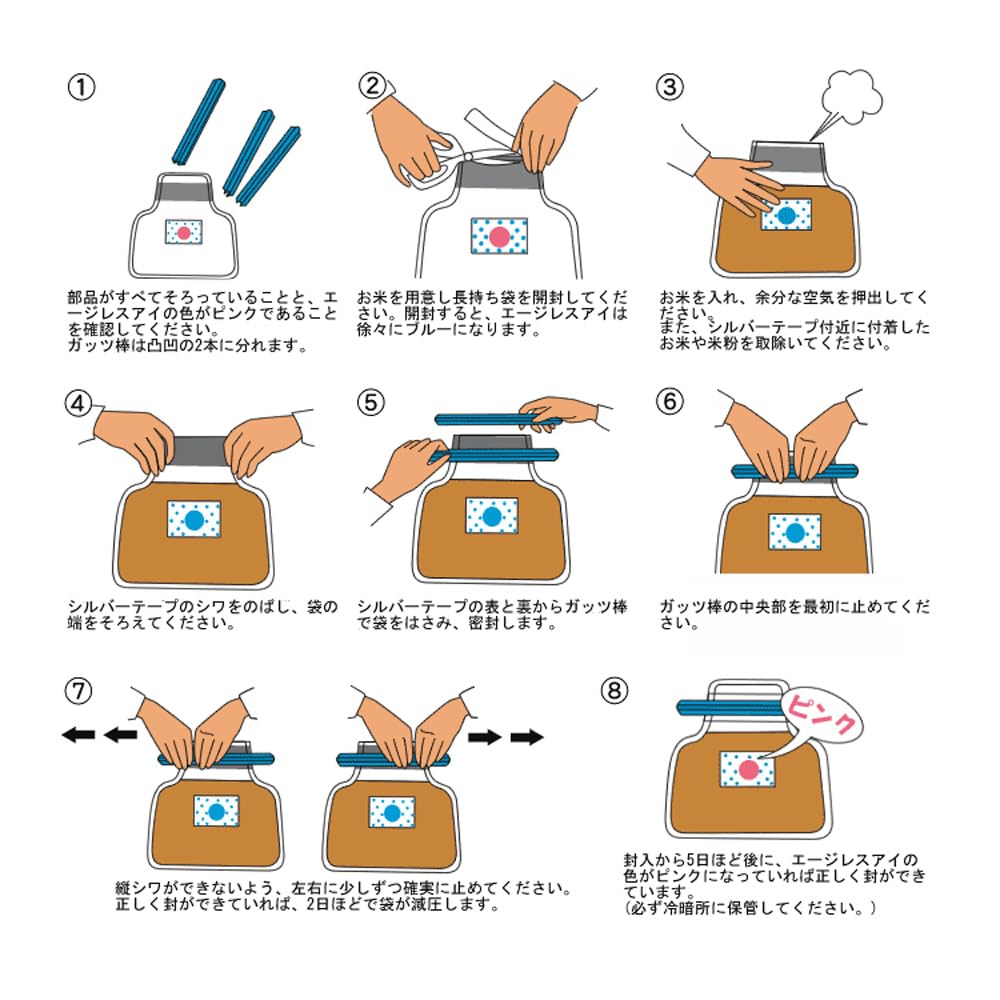 ①

部品がすべてそろっていることと、エージレスアイの色がピンクであることを確認してください。
ガッツ棒は凸凹の2本に分れます。

②

お米を用意し長持ち袋を開封してください。開封すると、エージレスアイは徐々にブルーになります。

③

お米を入れ、余分な空気を押出してください。
また、シルバーテープ付近に付着したお米や米粉を取除いてください。

④

シルバーテープのシワをのばし、袋の端をそろえてください。

⑤

シルバーテープの表と裏からガッツ棒で袋をはさみ、密封します。

⑥

ガッツ棒の中央部を最初に止めてください。

⑦

縦シワができないよう、左右に少しずつ確実に止めてください。
正しく封ができていれば、2日ほどで袋が減圧します。

⑧

ピンク

封入から5日ほど後に、エージレスアイの色がピンクになっていれば正しく封ができています。
(必ず冷暗所に保管してください。)