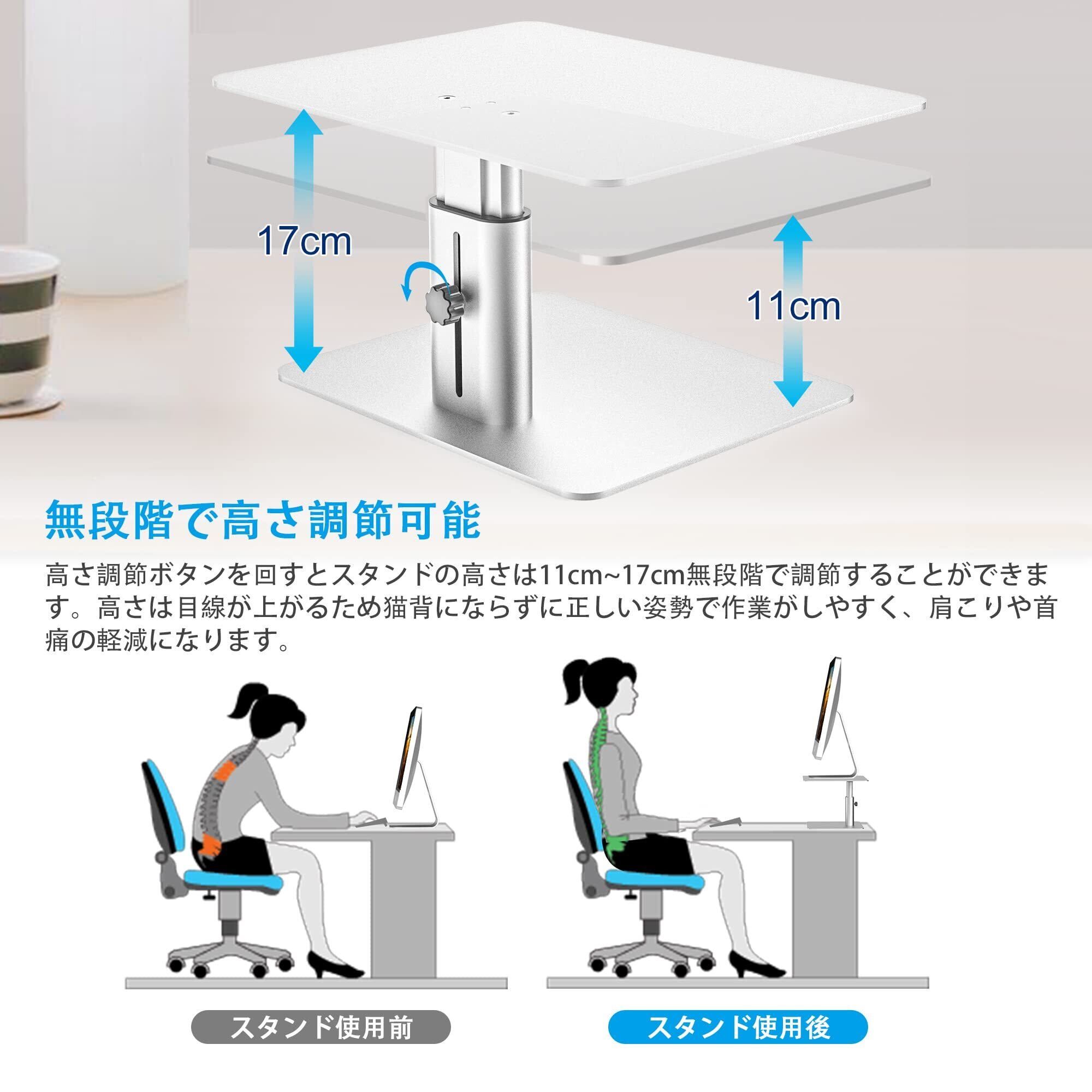 17cm

11cm

無段階で高さ調節可能

高さ調節ボタンを回すとスタンドの高さは11cm~17cm無段階で調節することができます。高さは目線が上がるため猫背にならずに正しい姿勢で作業がしやすく、肩こりや首痛の軽減になります。

スタンド使用前

スタンド使用後