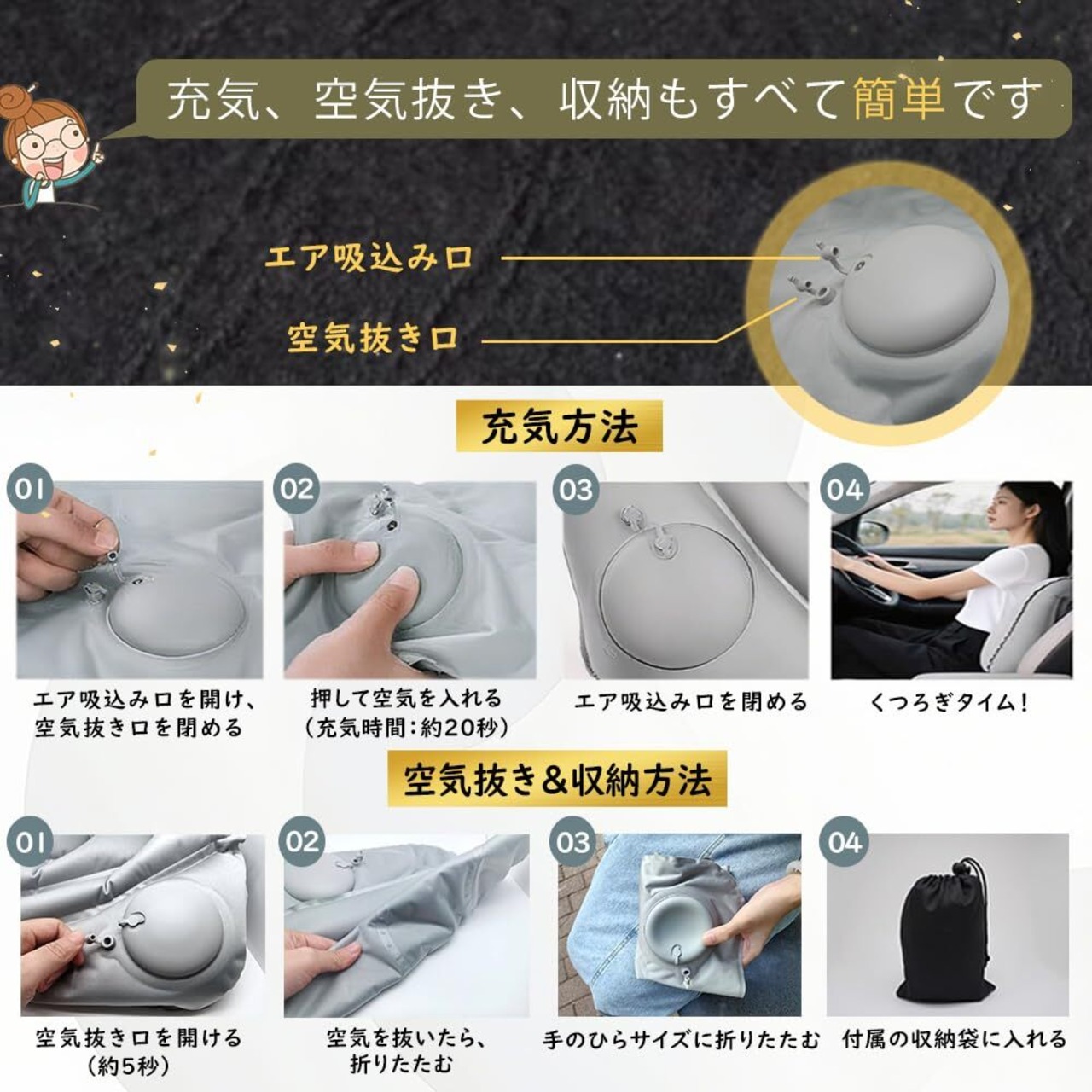 充気、空気抜き、収納もすべて簡単です

エア吸込み口

空気抜き口

充気方法

01
エア吸込み口を開け、空気抜き口を閉める

02
押して空気を入れる（充気時間：約20秒）

03
エア吸込み口を閉める

04
くつろぎタイム！

空気抜き＆収納方法

01
空気抜き口を開ける（約5秒）

02
空気を抜いたら、折りたたむ

03
手のひらサイズに折りたたむ

04
付属の収納袋に入れる