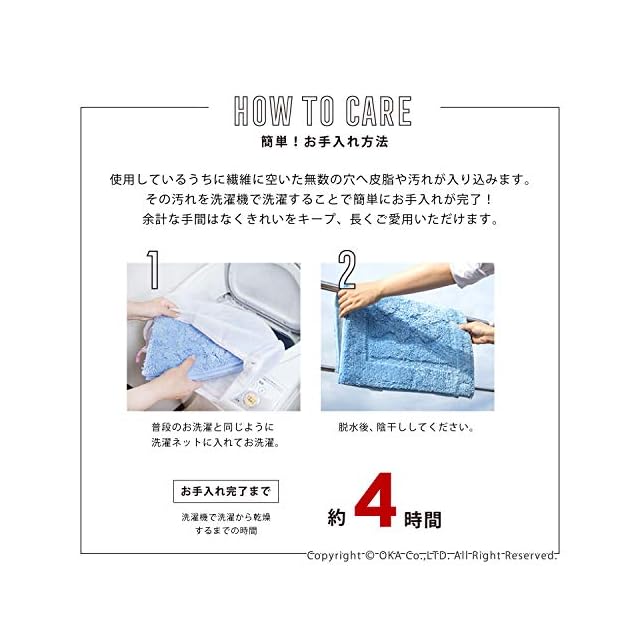 HOW TO CARE
簡単！お手入れ方法

使用しているうちに繊維に空いた無数の穴へ皮脂や汚れが入り込みます。
その汚れを洗濯機で洗濯することで簡単にお手入れが完了！
余計な手間はなくきれいをキープ、長くご愛用いただけます。

1

普段のお洗濯と同じように
洗濯ネットに入れてお洗濯。

2

脱水後、陰干ししてください。

お手入れ完了まで

洗濯機で洗濯から乾燥
するまでの時間

約 4 時間

Copyright © OKA Co.,LTD. All Right Reserved.