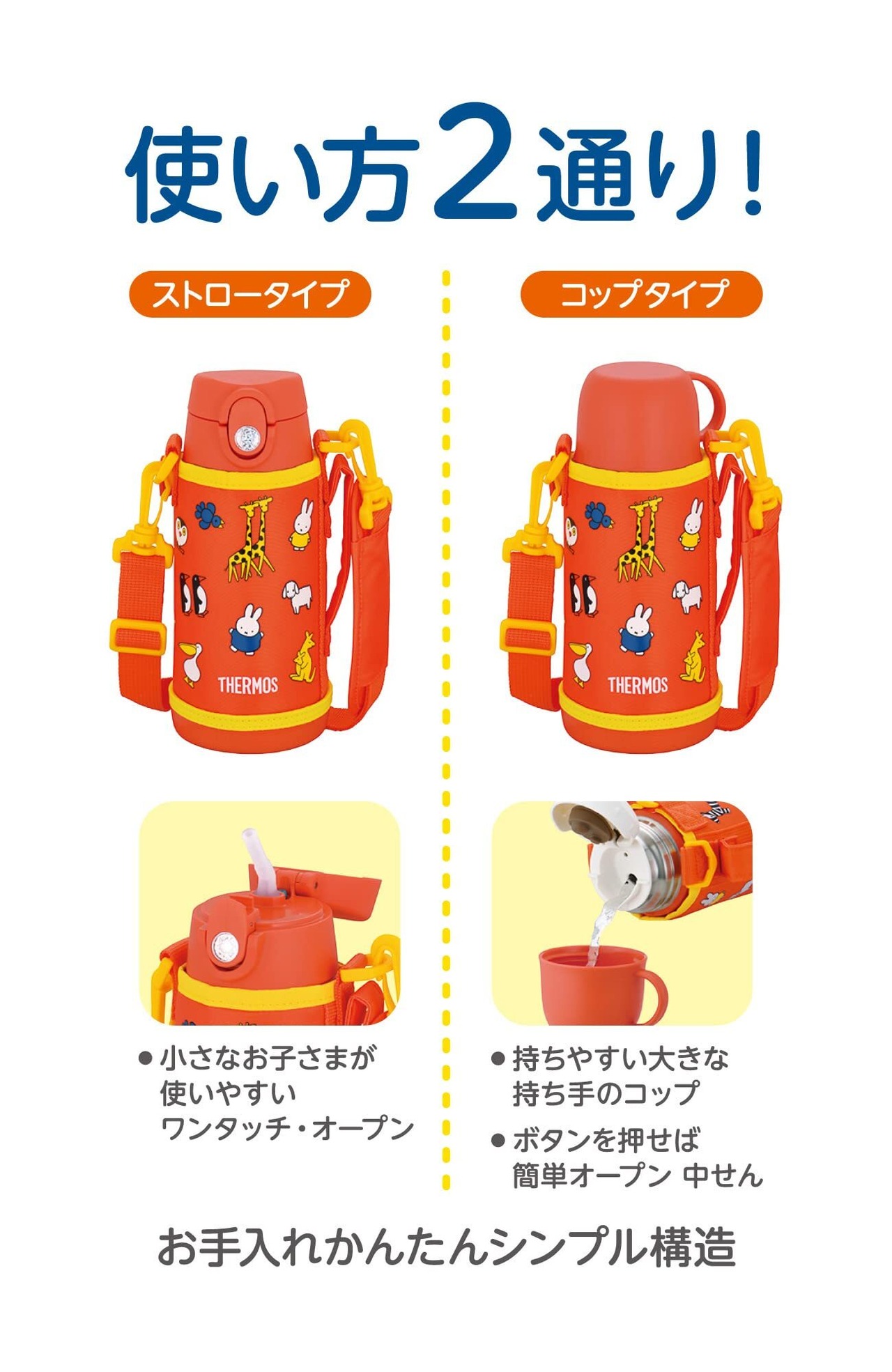 使い方2通り!

ストロータイプ

THERMOS

● 小さなお子さまが使いやすいワンタッチ・オープン

コップタイプ

THERMOS

● 持ちやすい大きな持ち手のコップ

● ボタンを押せば簡単オープン 中せん

お手入れかんたんシンプル構造