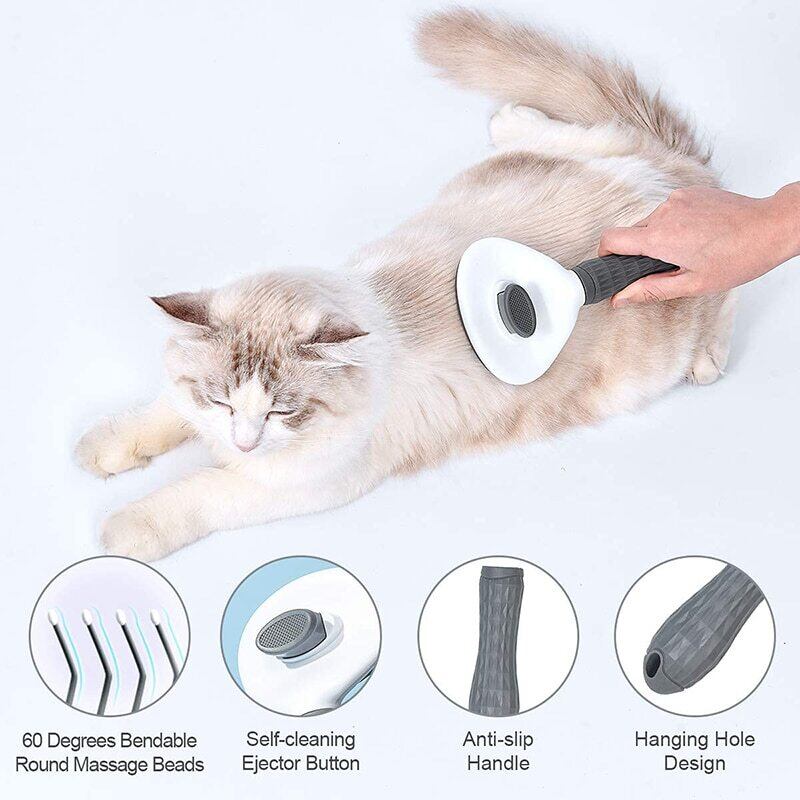 60 Degrees Bendable Round Massage Beads

Self-cleaning Ejector Button

Anti-slip Handle

Hanging Hole Design