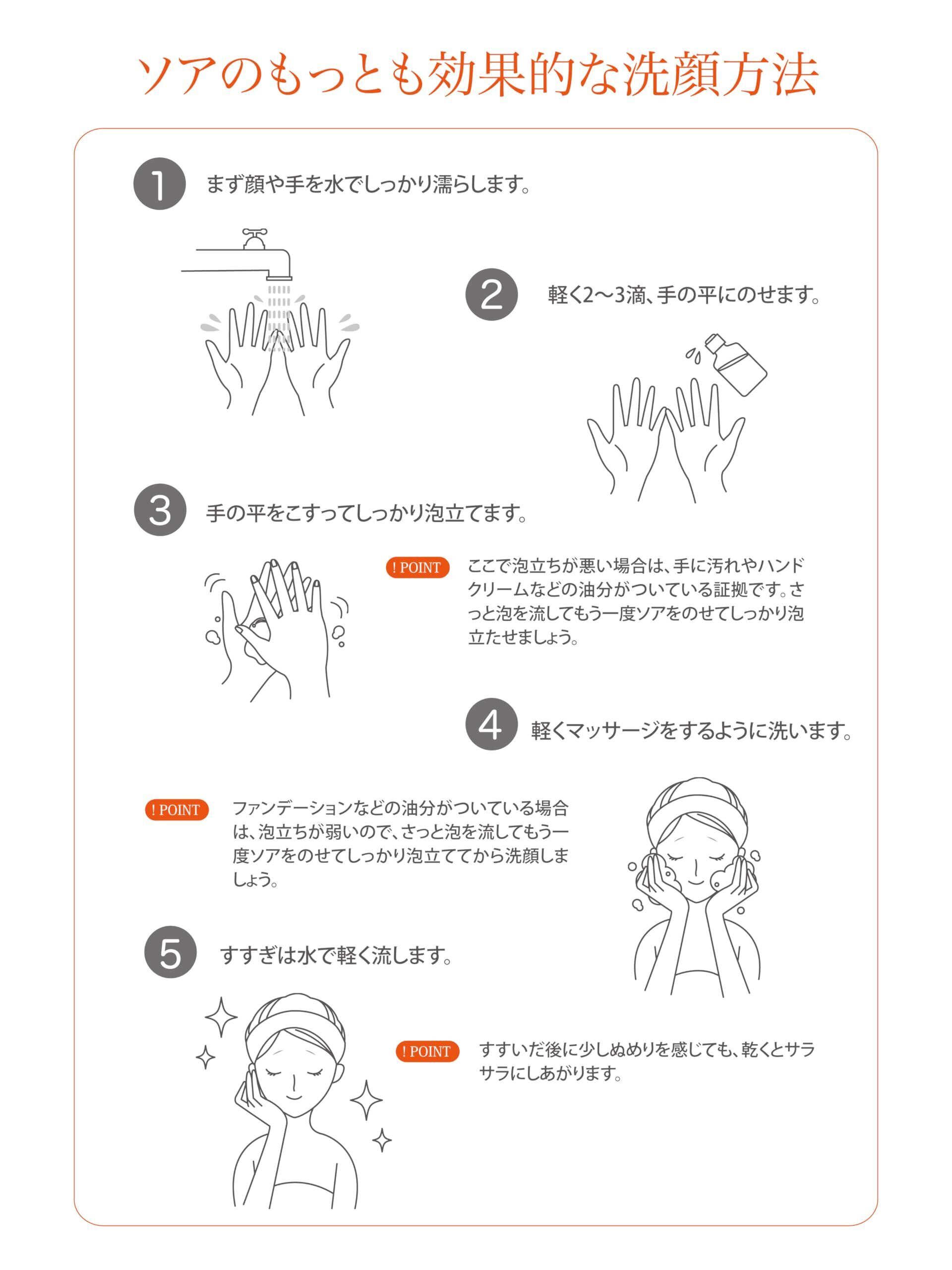 ソアのもっとも効果的な洗顔方法

1 まず顔や手を水でしっかり濡らします。

2 軽く2〜3滴、手の平にのせます。

3 手の平をこすってしっかり泡立てます。

! POINT ここで泡立ちが悪い場合は、手に汚れやハンドクリームなどの油分がついている証拠です。さっと泡を流してもう一度ソアをのせてしっかり泡立たせましょう。

4 軽くマッサージをするように洗います。

! POINT ファンデーションなどの油分がついている場合は、泡立ちが弱いので、さっと泡を流してもう一度ソアをのせてしっかり泡立ててから洗顔しましょう。

5 すすぎは水で軽く流します。

! POINT すすいだ後に少しぬめりを感じても、乾くとサラサラにしあがります。