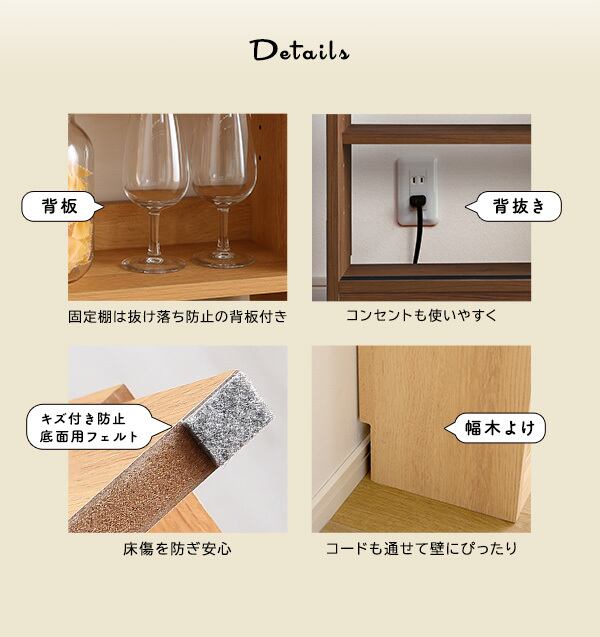 Details

背板

固定棚は抜け落ち防止の背板付き

背抜き

コンセントも使いやすく

キズ付き防止
底面用フェルト

床傷を防ぎ安心

幅木よけ

コードも通せて壁にぴったり