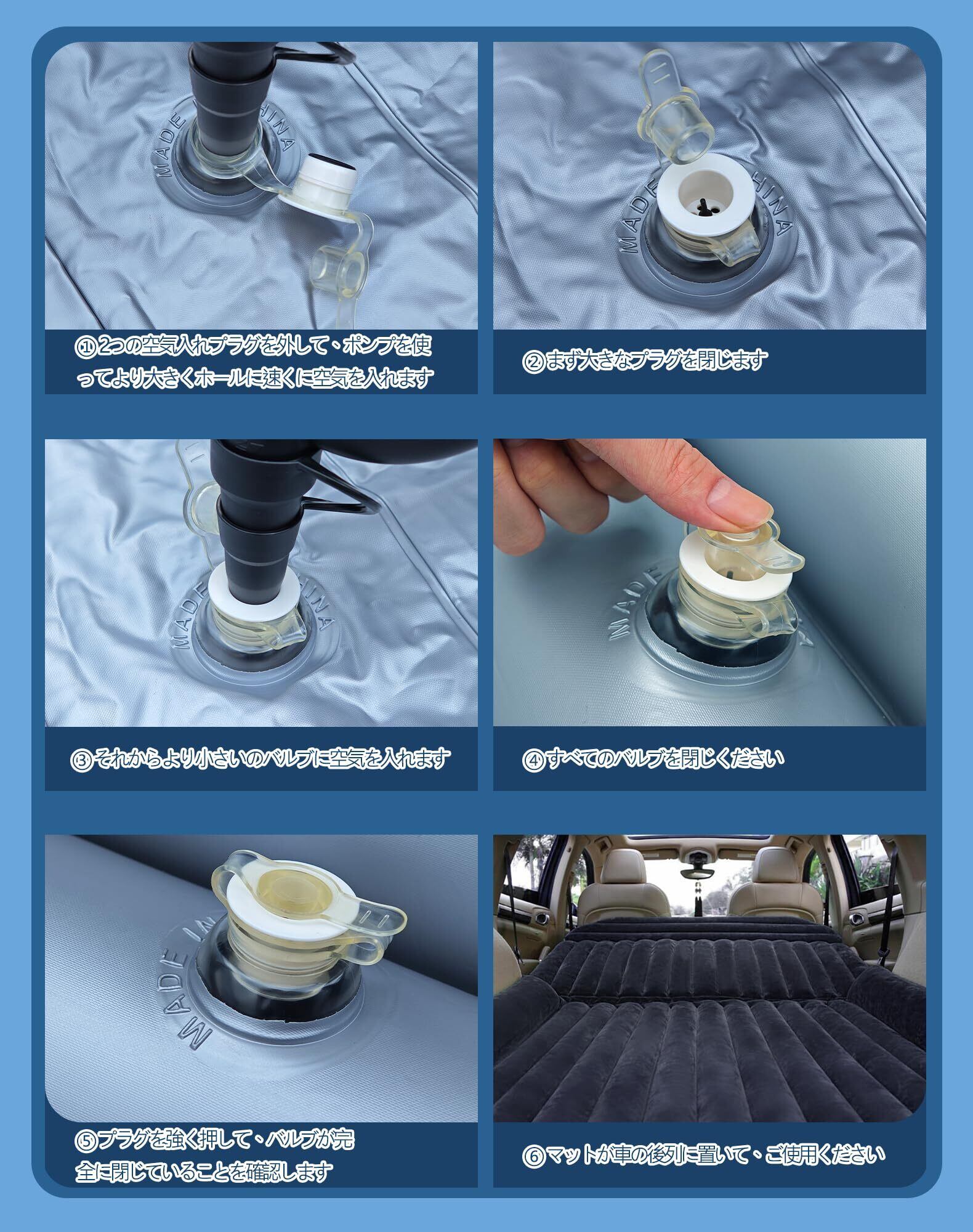 MADE IN CHINA

①2つの空気入れプラグを外して、ポンプを使ってより大きくホールに速くに空気を入れます

MADE IN CHINA

②まず大きなプラグを閉じます

MADE IN CHINA

③それからより小さいのバルブに空気を入れます

MADE IN CHINA

④すべてのバルブを閉じください

MADE IN

⑤プラグを強く押して、バルブが完全に閉じていることを確認します

⑥マットが車の後列に置いて、ご使用ください