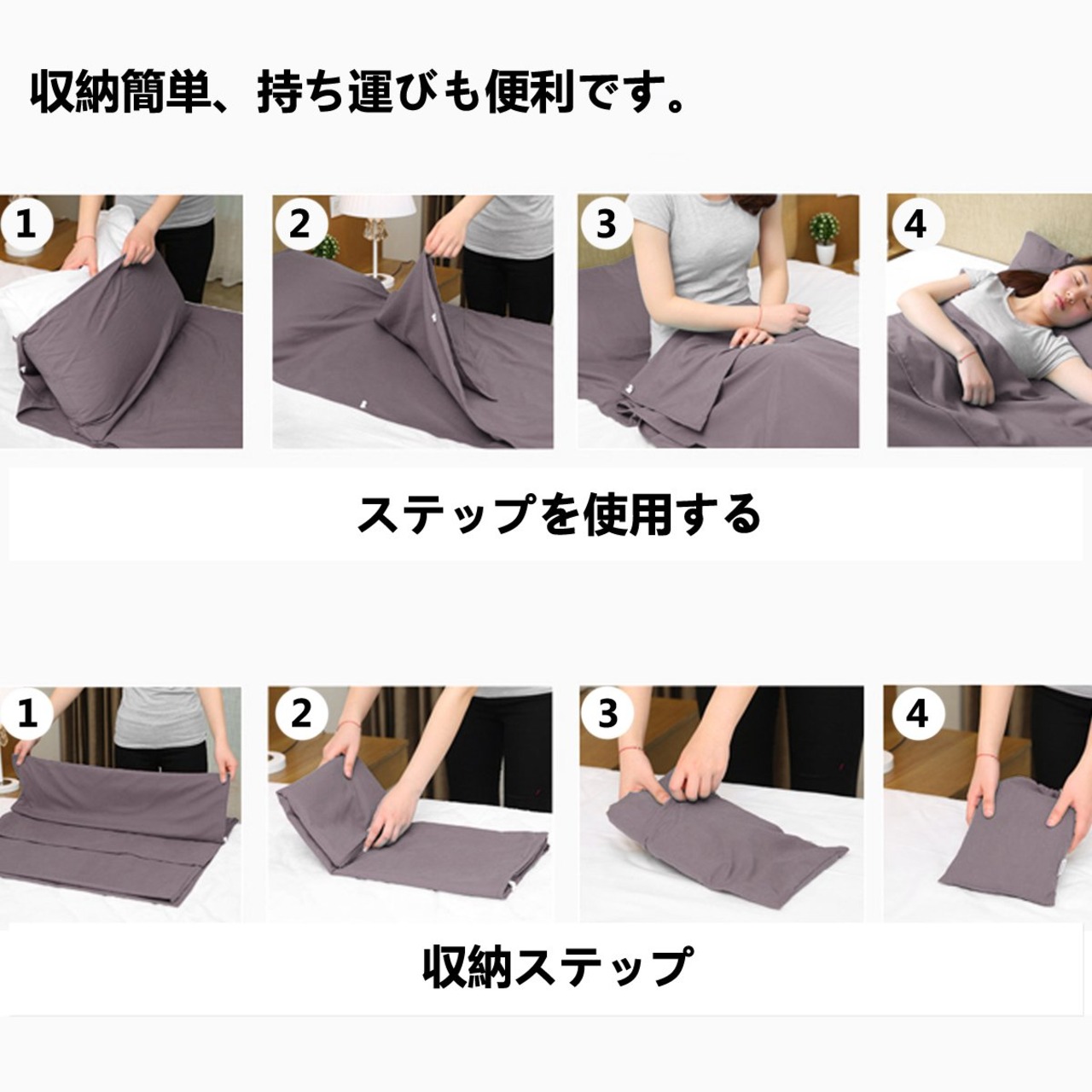 収納簡単、持ち運びも便利です。

1
2
3
4

ステップを使用する

1
2
3
4

収納ステップ