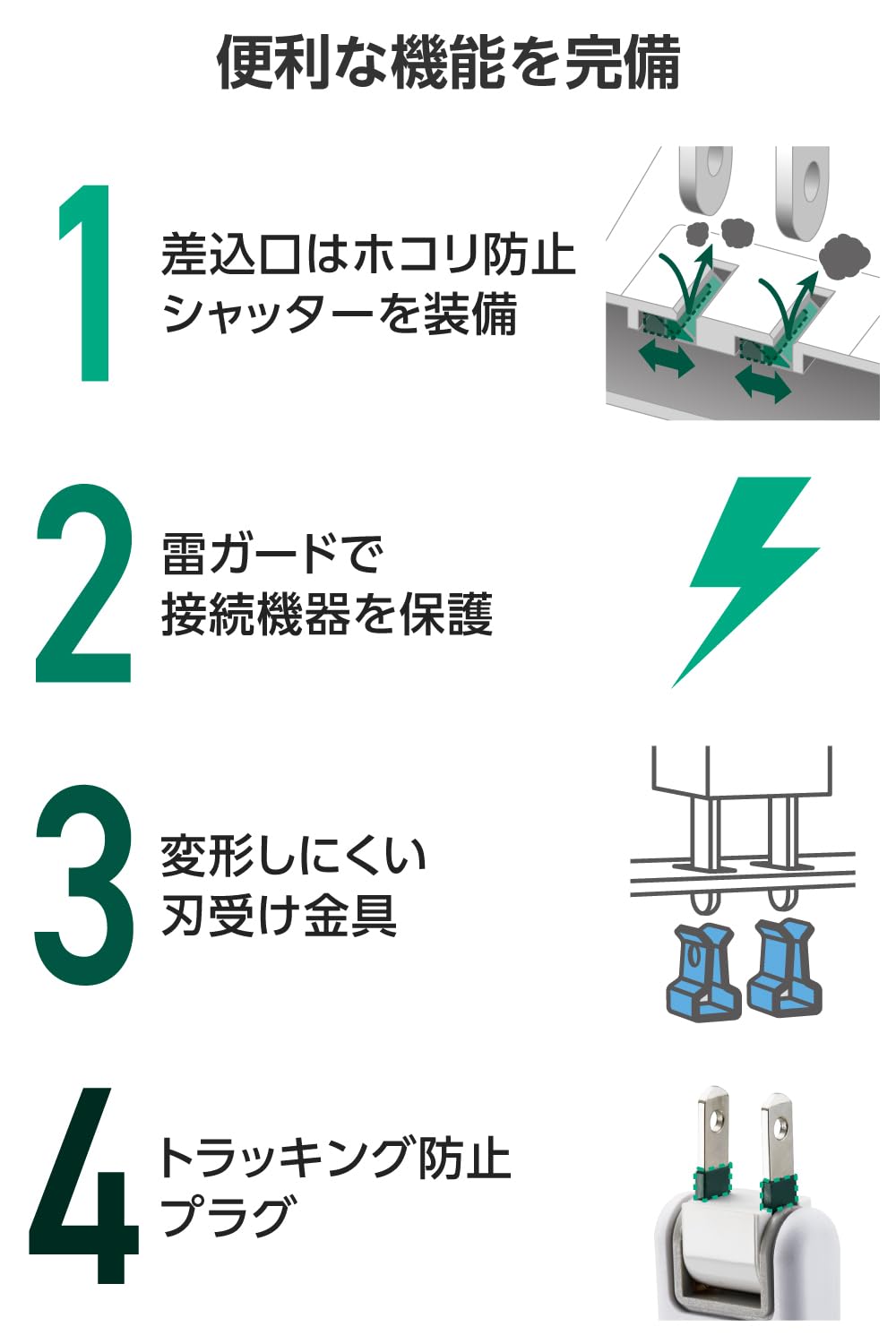 便利な機能を完備

1 差込口はホコリ防止シャッターを装備

2 雷ガードで接続機器を保護

3 変形しにくい刃受け金具

4 トラッキング防止プラグ