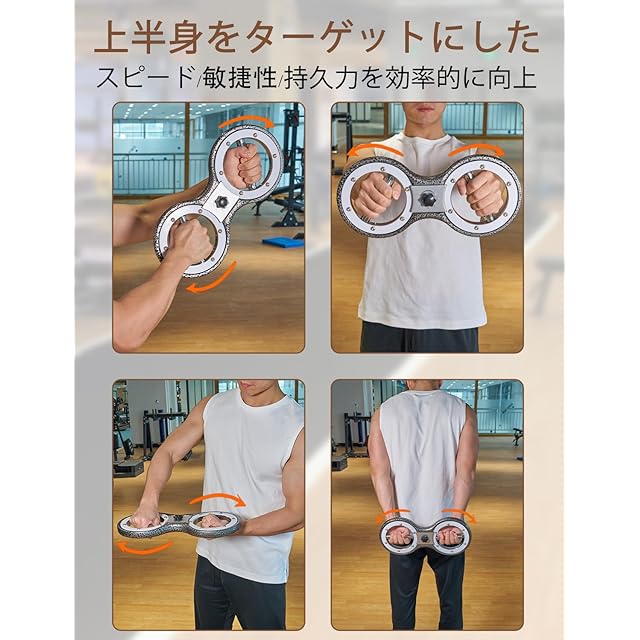 上半身をターゲットにした
スピード/敏捷性/持久力を効率的に向上