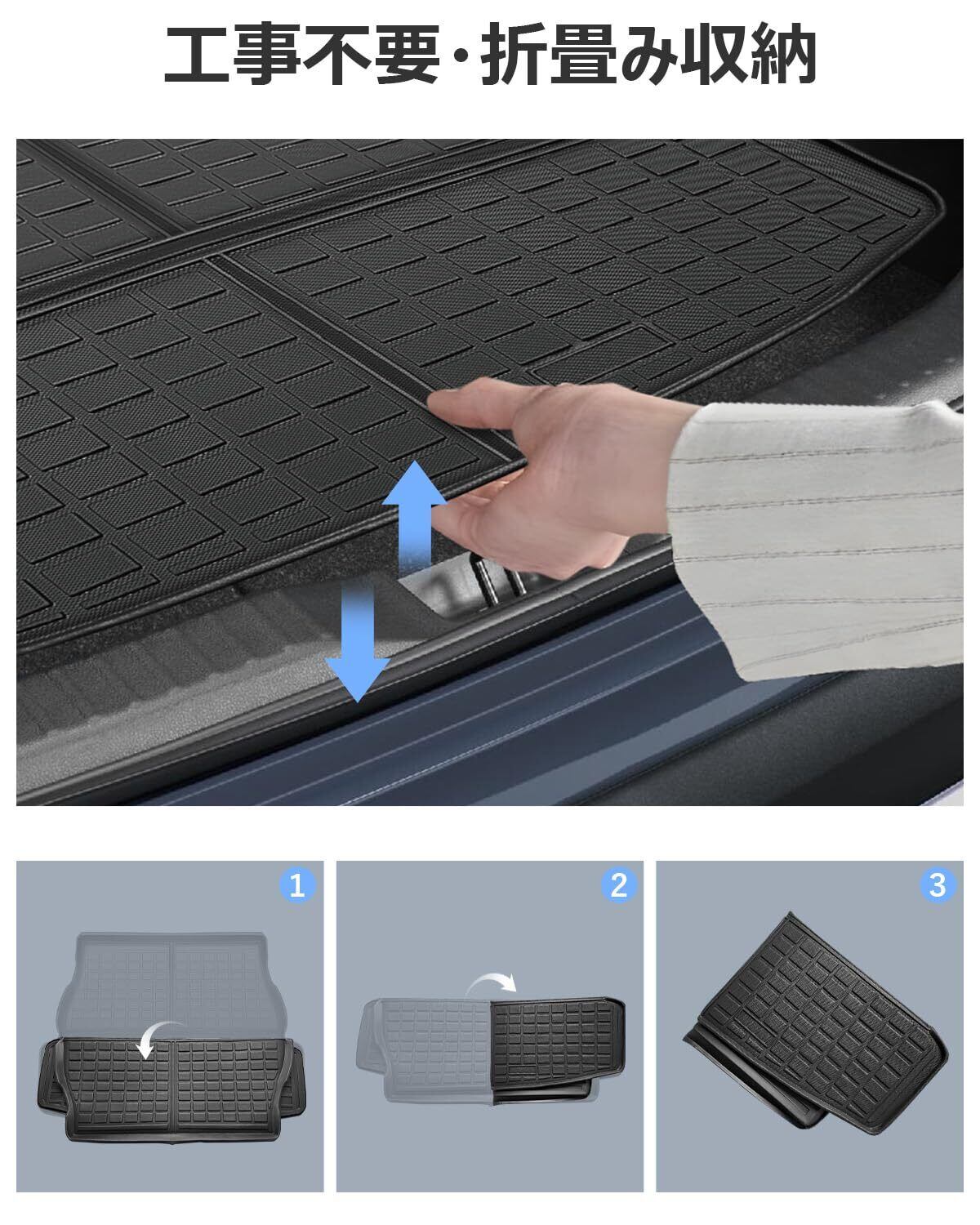 工事不要・折畳み収納

1

2

3