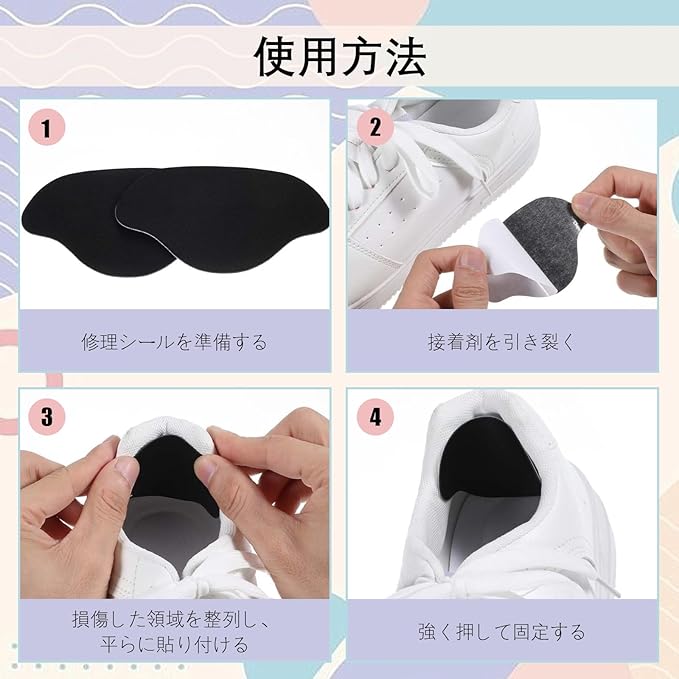 使用方法

1

修理シールを準備する

2

接着剤を引き裂く

3

損傷した領域を整列し、平らに貼り付ける

4

強く押して固定する