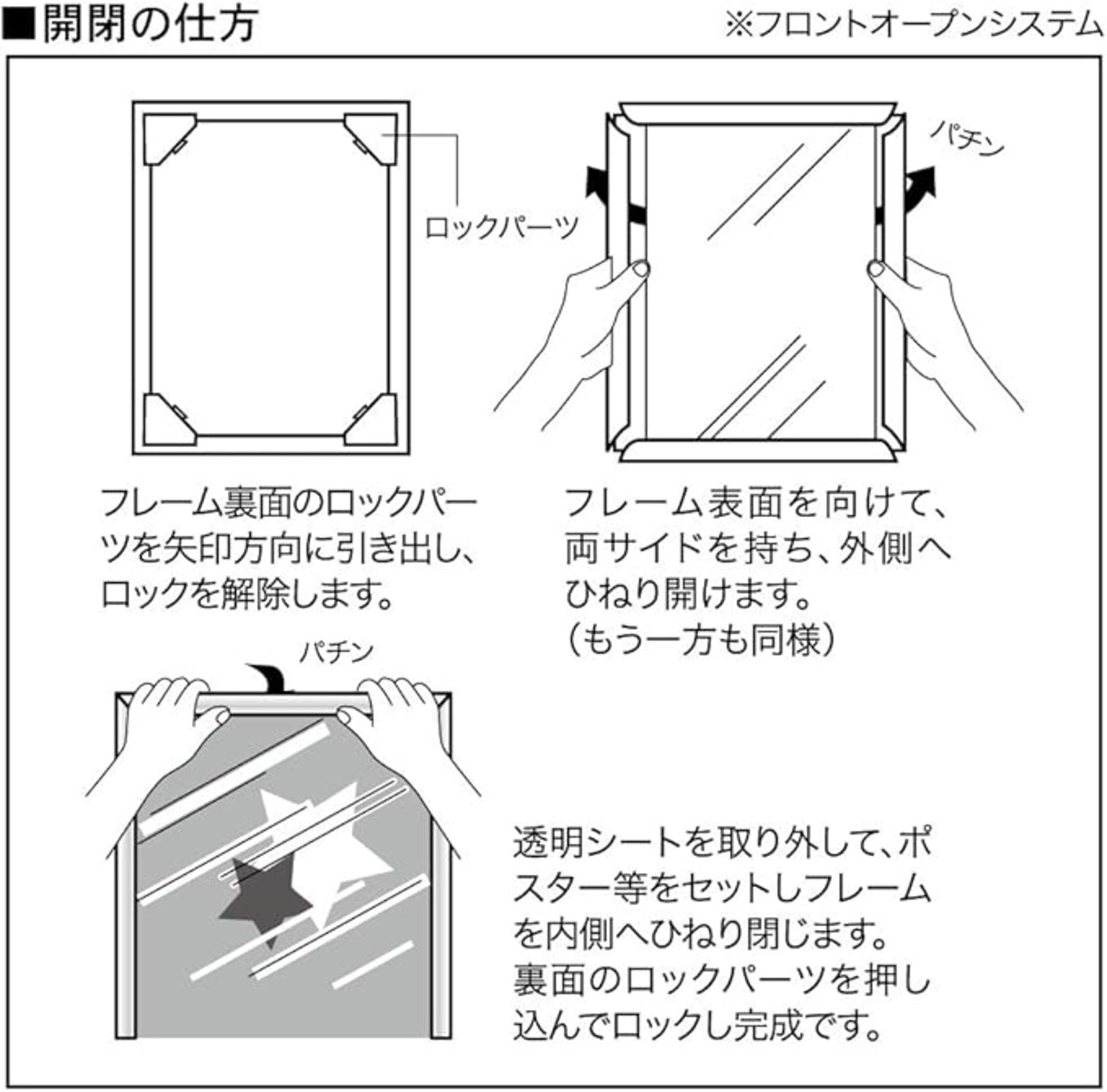 ■開閉の仕方

※フロントオープンシステム

ロックパーツ

パチン

フレーム裏面のロックパーツを矢印方向に引き出し、ロックを解除します。

フレーム表面を向けて、両サイドを持ち、外側へひねり開けます。
(もう一方も同様)

パチン

透明シートを取り外して、ポスター等をセットしフレームを内側へひねり閉じます。
裏面のロックパーツを押し込んでロックし完成です。