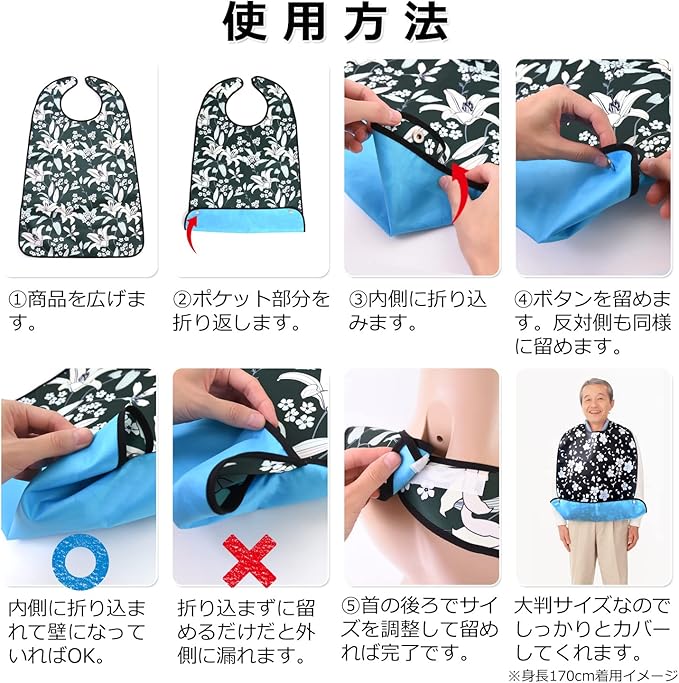 使用方法

①商品を広げます。

②ポケット部分を折り返します。

③内側に折り込みます。

④ボタンを留めます。反対側も同様に留めます。

内側に折り込まれて壁になっていればOK。

折り込まずに留めるだけだと外側に漏れます。

⑤首の後ろでサイズを調整して留めれば完了です。

大判サイズなのでしっかりとカバーしてくれます。

※身長170cm着用イメージ