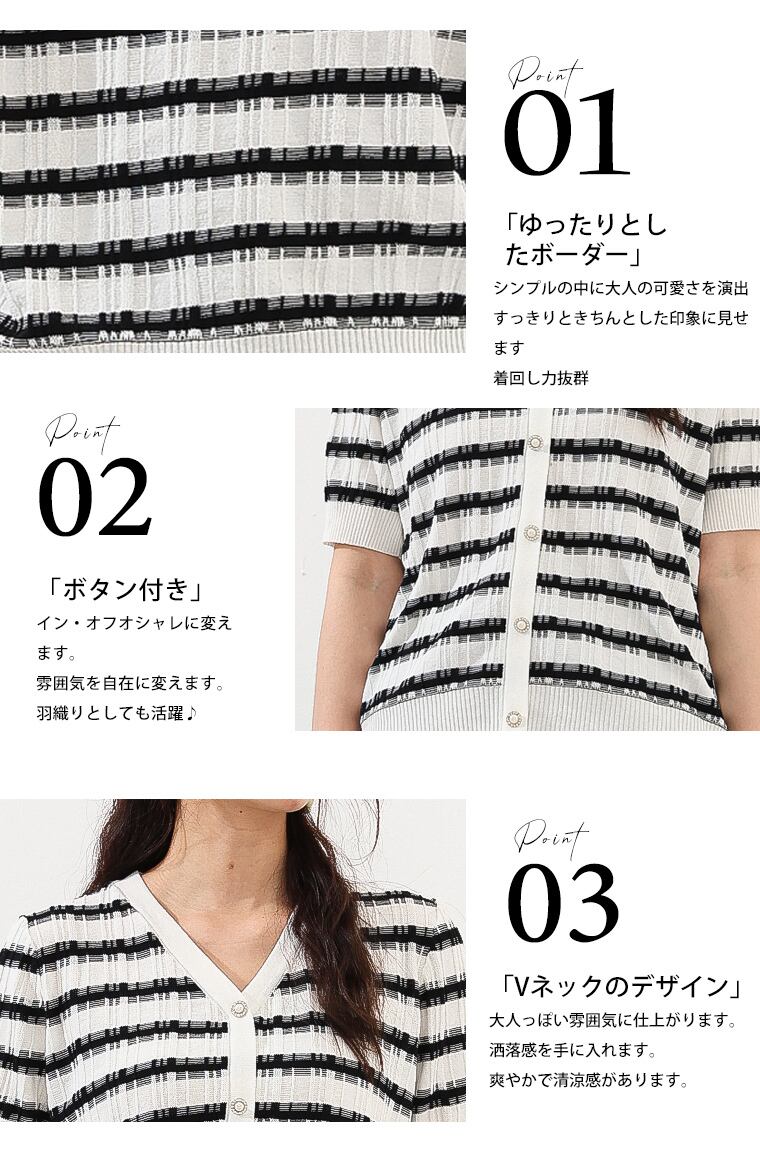 Point
01

「ゆったりとしたボーダー」
シンプルの中に大人の可愛さを演出
すっきりときちんとした印象に見せます
着回し力抜群

Point
02

「ボタン付き」
イン・オフオシャレに変えます。
雰囲気を自在に変えます。
羽織りとしても活躍♪

Point
03

「Vネックのデザイン」
大人っぽい雰囲気に仕上がります。
洒落感を手に入れます。
爽やかで清涼感があります。